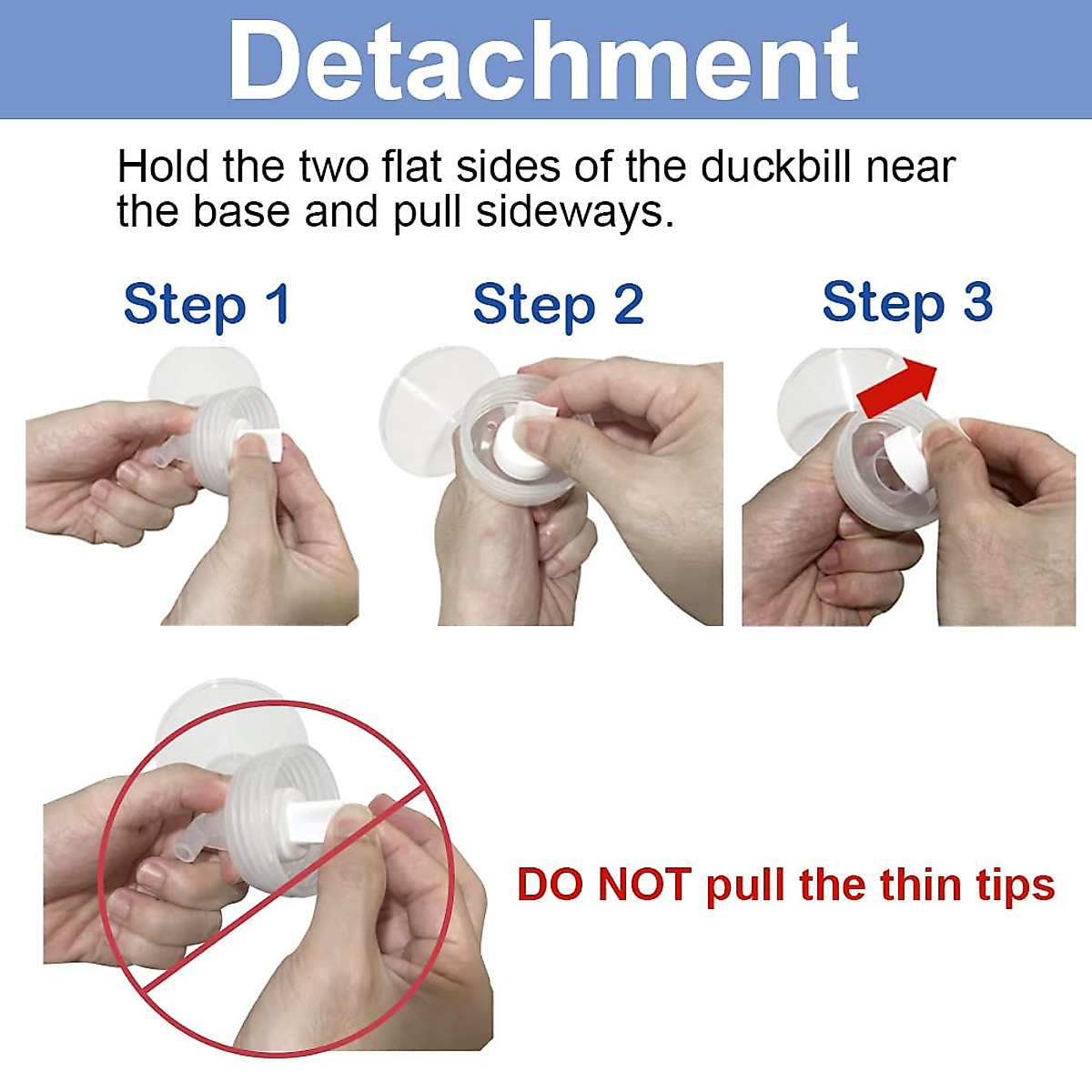 Detachment

Hold the two flat sides of the duckbill near the base and pull sideways.

Step 1

Step 2

Step 3

DO NOT pull the thin tips