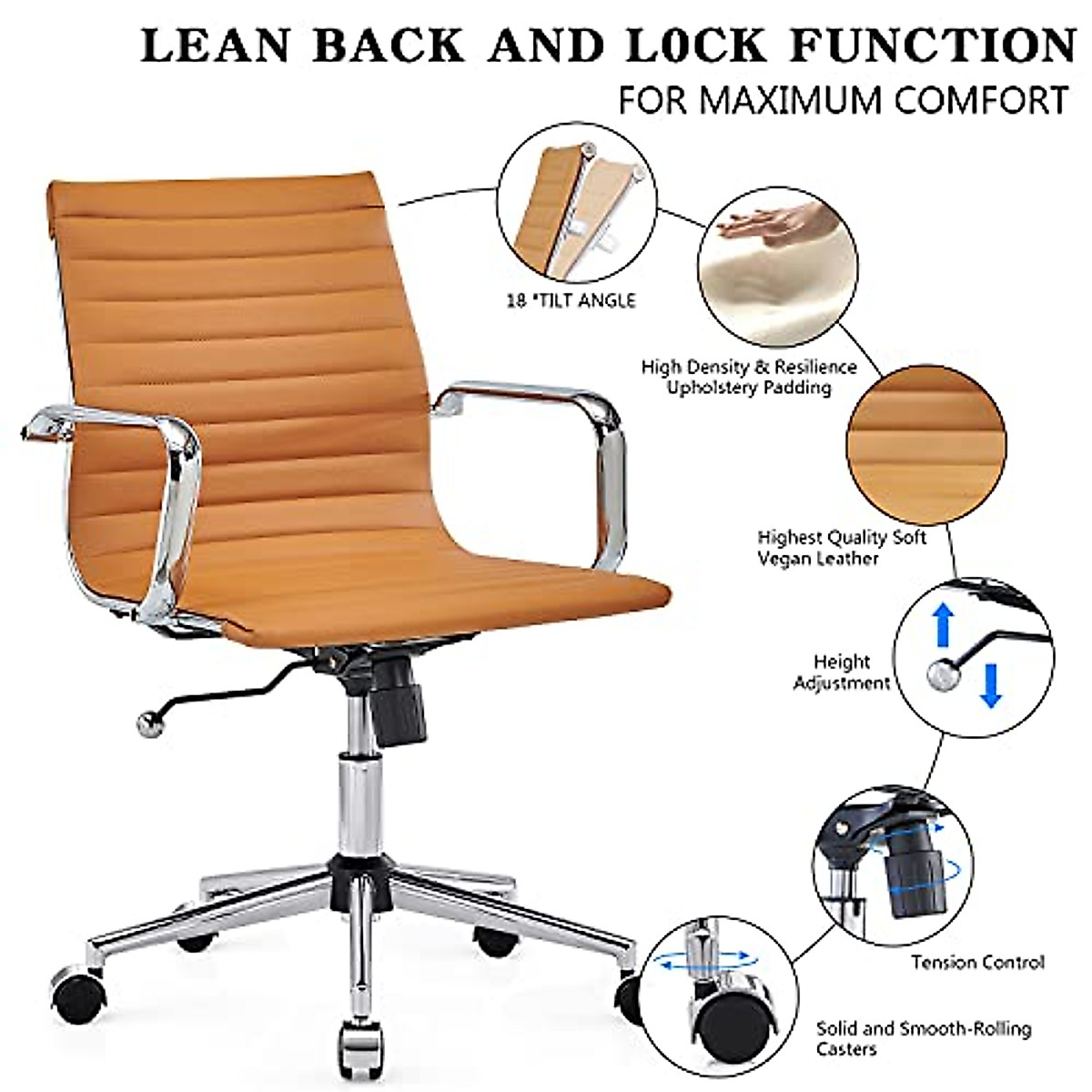 LEAN BACK AND L0CK FUNCTION
FOR MAXIMUM COMFORT

18 °TILT ANGLE

High Density & Resilience Upholstery Padding

Highest Quality Soft Vegan Leather

Height Adjustment

Tension Control

Solid and Smooth-Rolling Casters