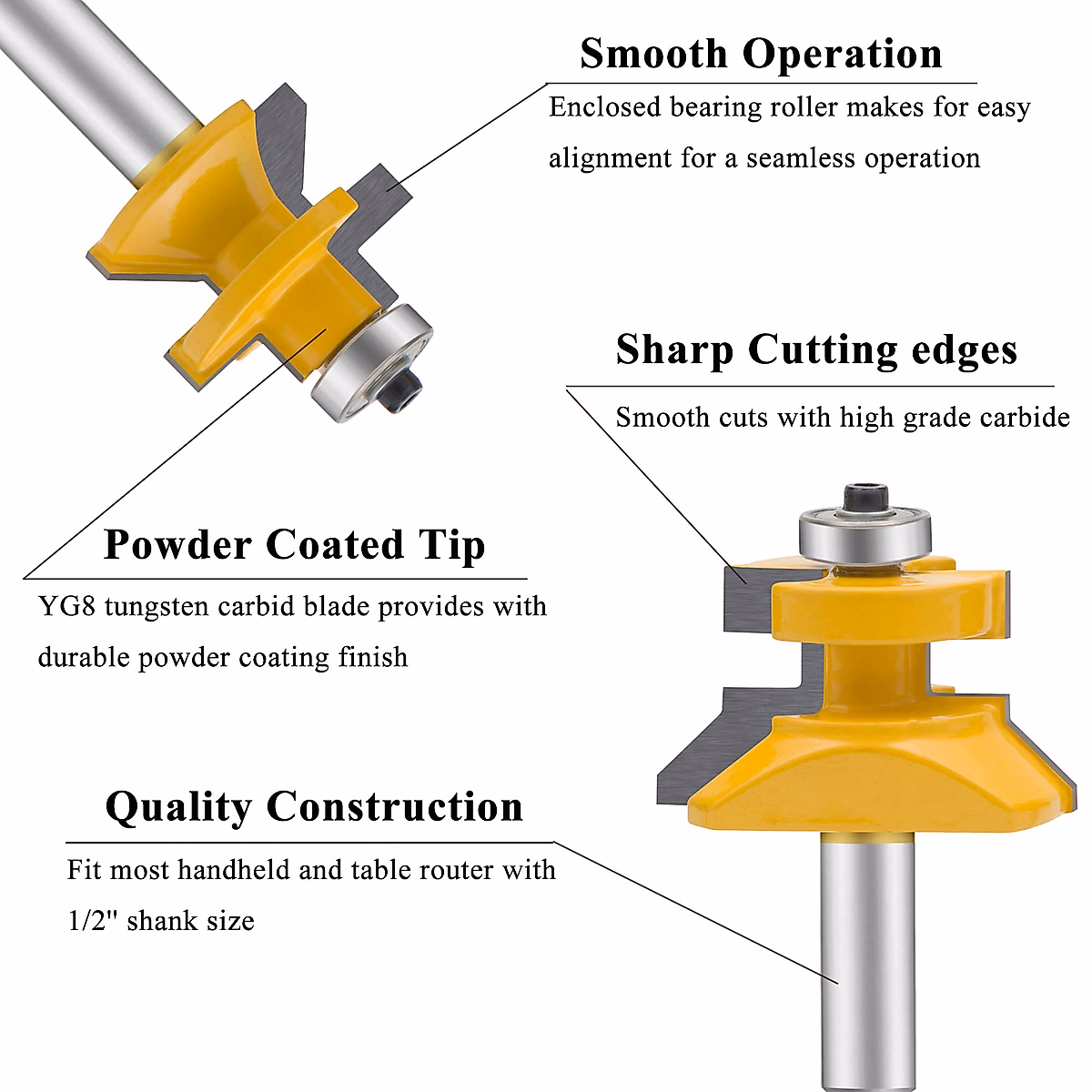 Smooth Operation

Enclosed bearing roller makes for easy alignment for a seamless operation

Sharp Cutting edges

Smooth cuts with high grade carbide

Powder Coated Tip

YG8 tungsten carbid blade provides with durable powder coating finish

Quality Construction

Fit most handheld and table router with 1/2" shank size