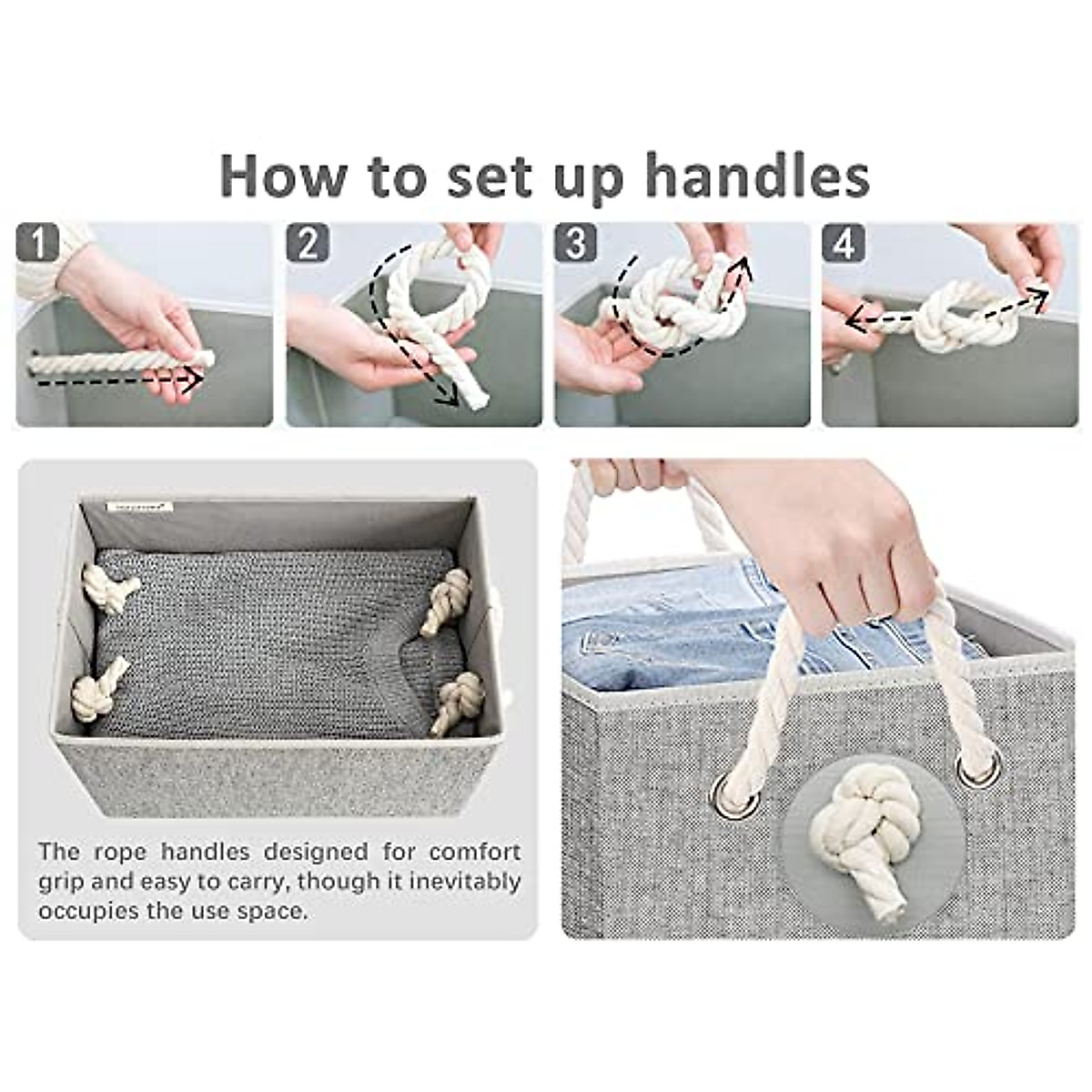 How to set up handles

1

2

3

4

The rope handles designed for comfort grip and easy to carry, though it inevitably occupies the use space.