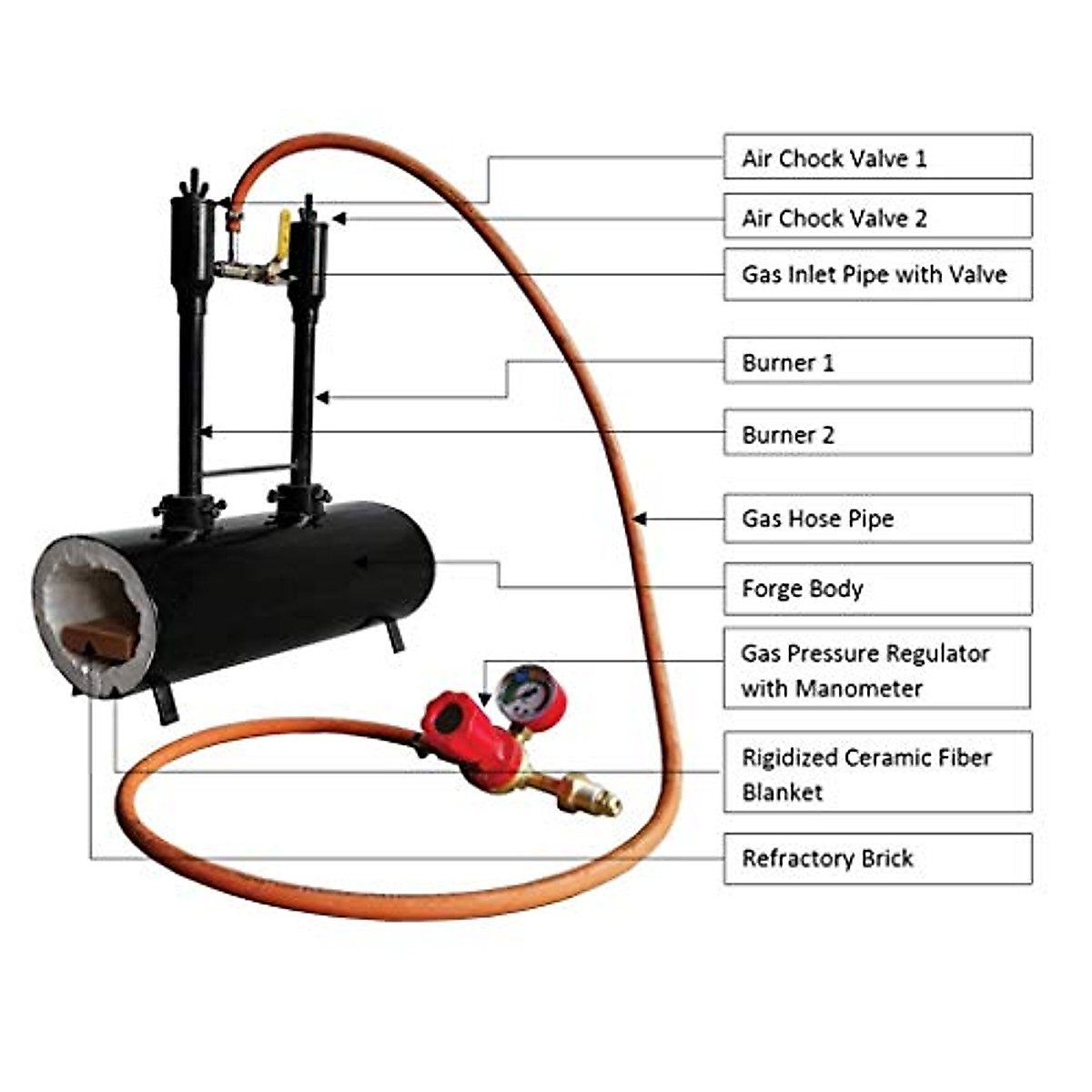 Air Chock Valve 1

Air Chock Valve 2

Gas Inlet Pipe with Valve

Burner 1

Burner 2

Gas Hose Pipe

Forge Body

Gas Pressure Regulator with Manometer

Rigidized Ceramic Fiber Blanket

Refractory Brick