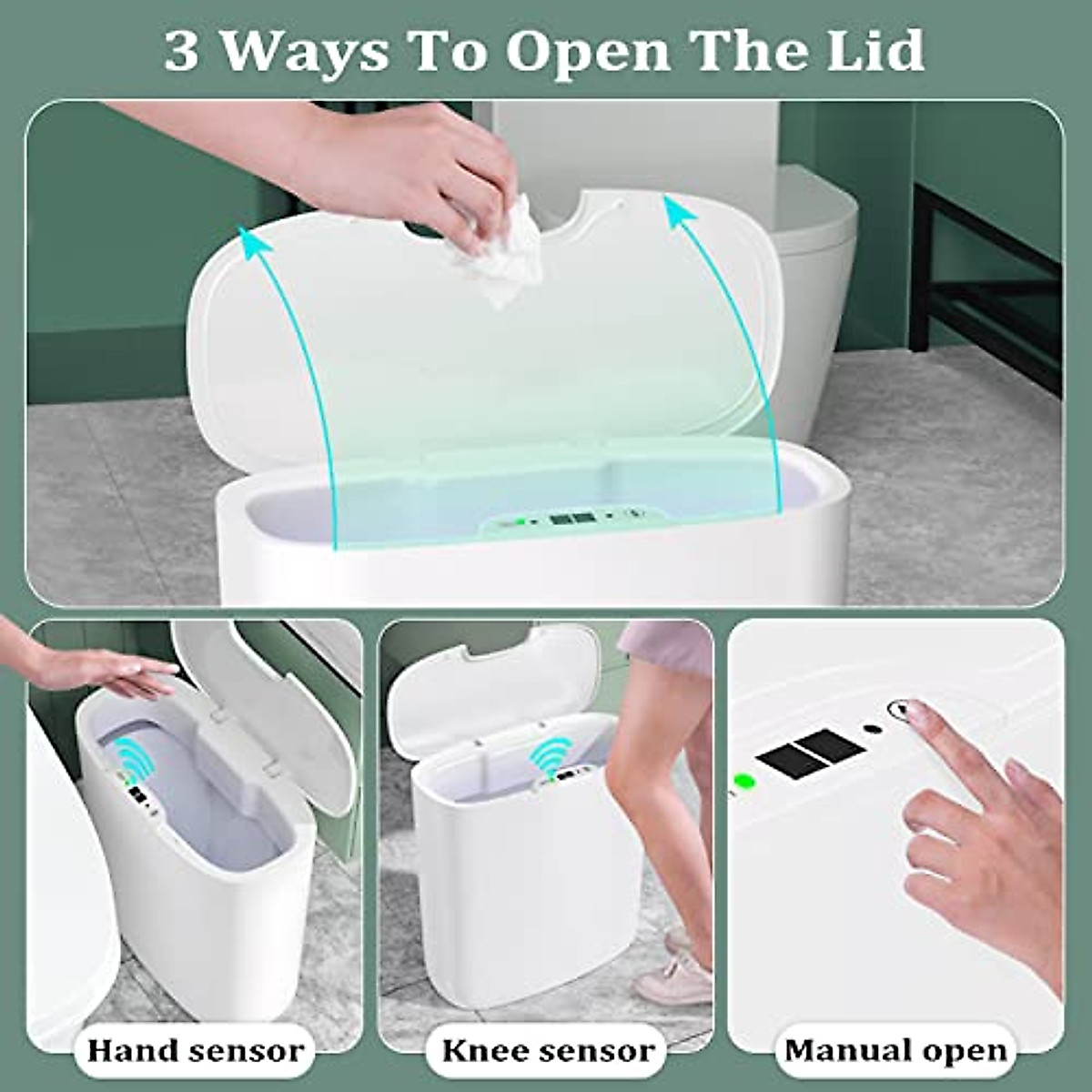 3 Ways To Open The Lid

Hand sensor

Knee sensor

Manual open