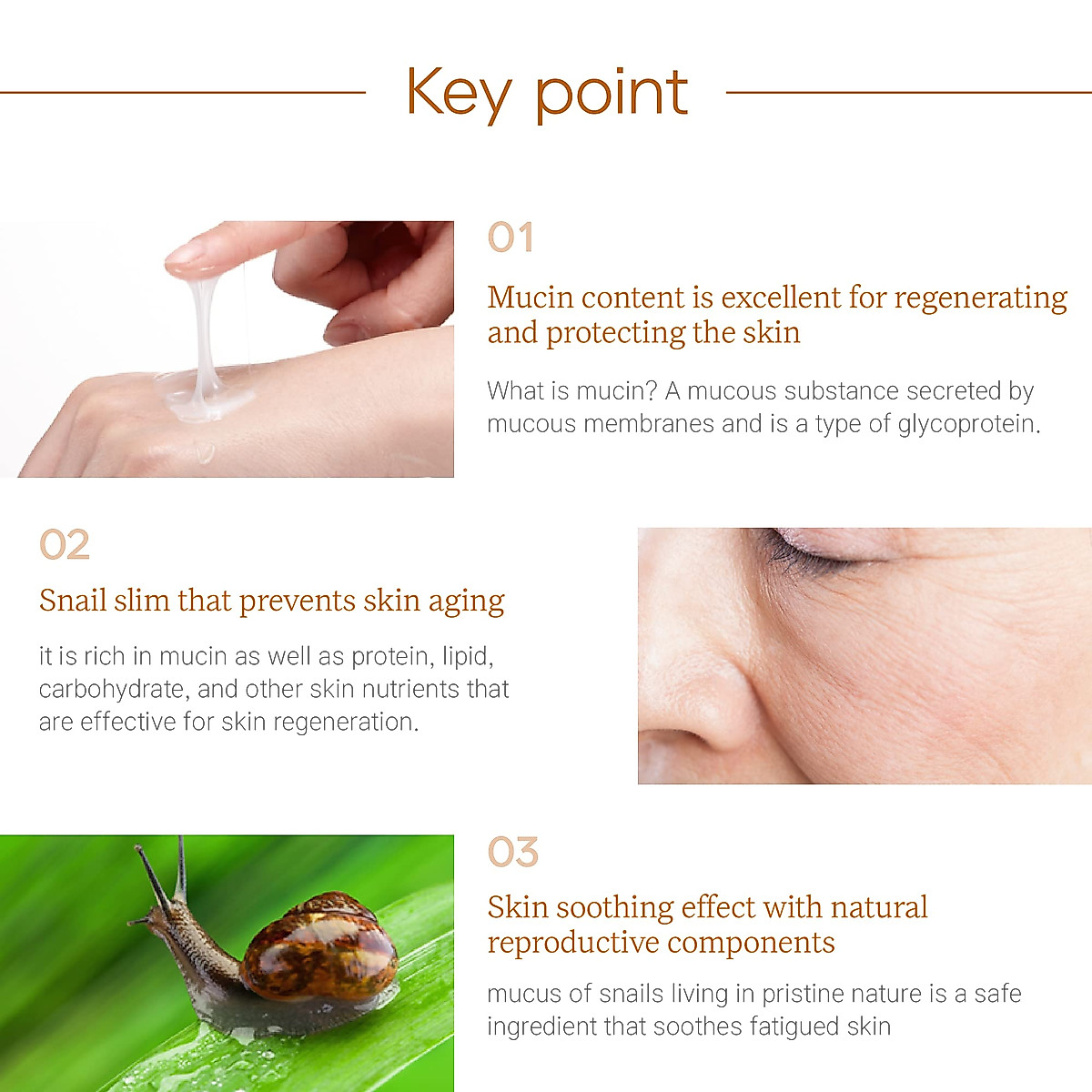 Key point

01

Mucin content is excellent for regenerating and protecting the skin

What is mucin? A mucous substance secreted by mucous membranes and is a type of glycoprotein.

02

Snail slim that prevents skin aging

it is rich in mucin as well as protein, lipid, carbohydrate, and other skin nutrients that are effective for skin regeneration.

03

Skin soothing effect with natural reproductive components

mucus of snails living in pristine nature is a safe ingredient that soothes fatigued skin