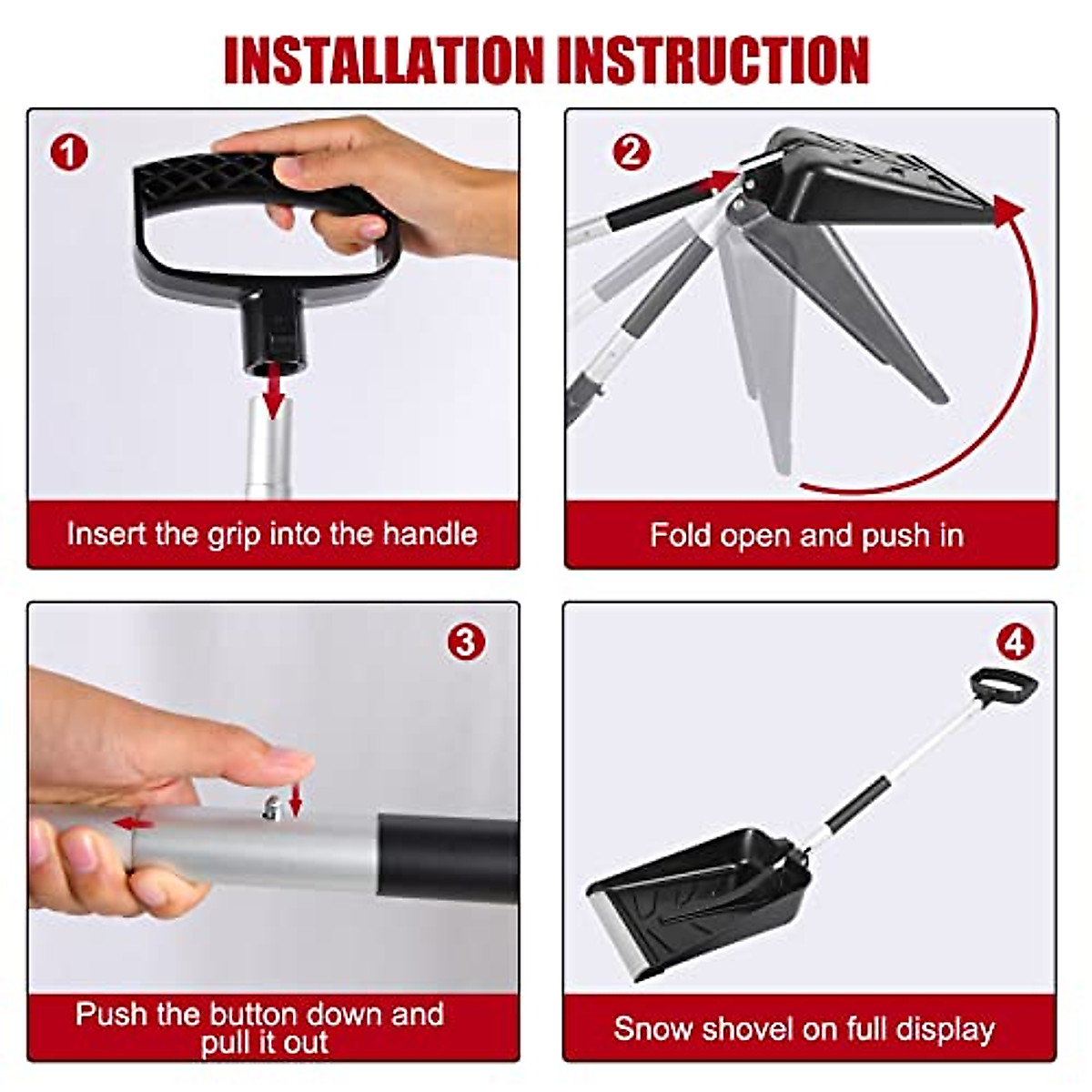 INSTALLATION INSTRUCTION

1
Insert the grip into the handle

2
Fold open and push in

3
Push the button down and pull it out

4
Snow shovel on full display