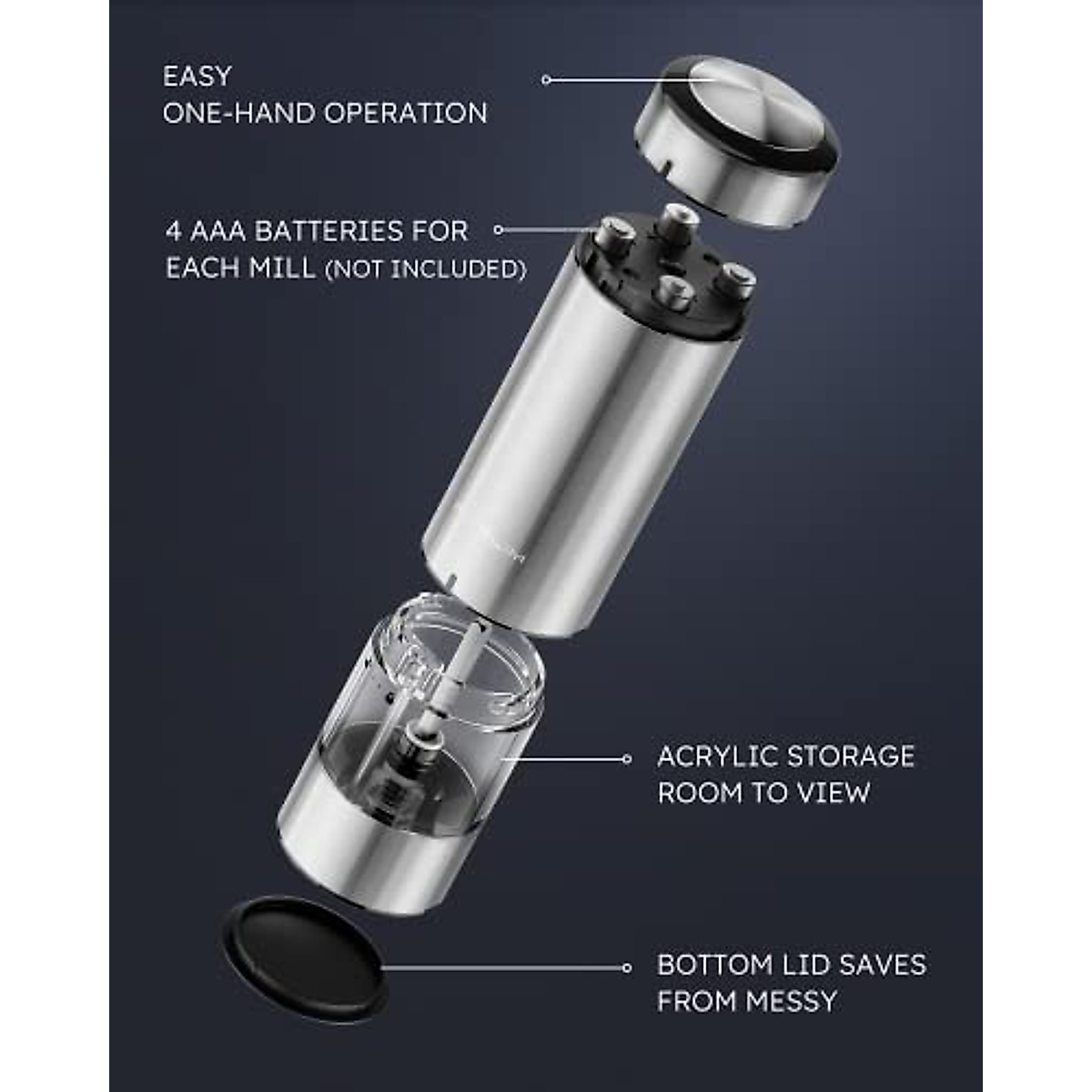 EASY
ONE-HAND OPERATION

4 AAA BATTERIES FOR
EACH MILL (NOT INCLUDED)

ACRYLIC STORAGE
ROOM TO VIEW

BOTTOM LID SAVES
FROM MESSY