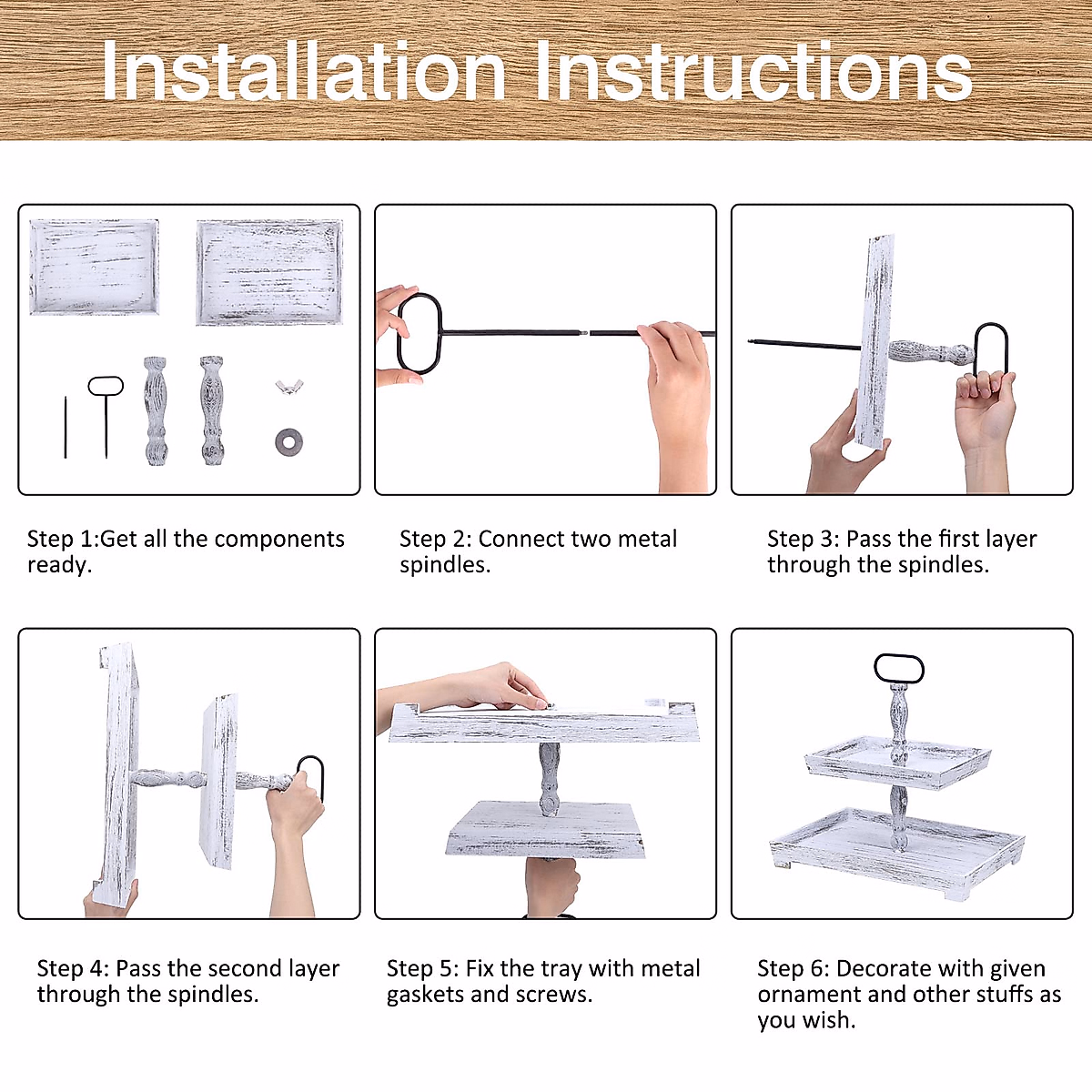 Installation Instructions

Step 1:Get all the components ready.

Step 2: Connect two metal spindles.

Step 3: Pass the first layer through the spindles.

Step 4: Pass the second layer through the spindles.

Step 5: Fix the tray with metal gaskets and screws.

Step 6: Decorate with given ornament and other stuffs as you wish.