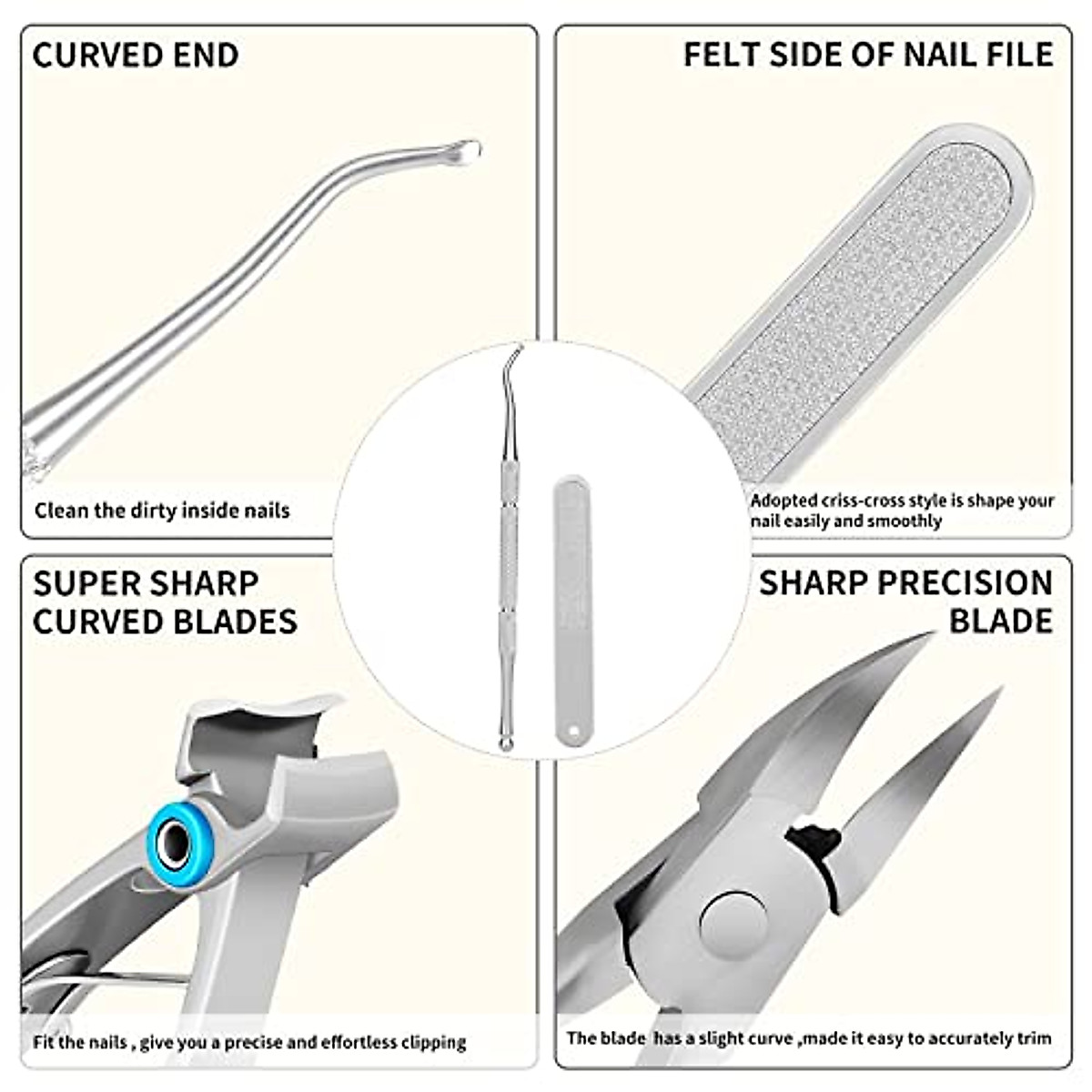 CURVED END

Clean the dirty inside nails

FELT SIDE OF NAIL FILE

Adopted criss-cross style is shape your nail easily and smoothly

SUPER SHARP CURVED BLADES

Fit the nails , give you a precise and effortless clipping

SHARP PRECISION BLADE

The blade has a slight curve ,made it easy to accurately trim