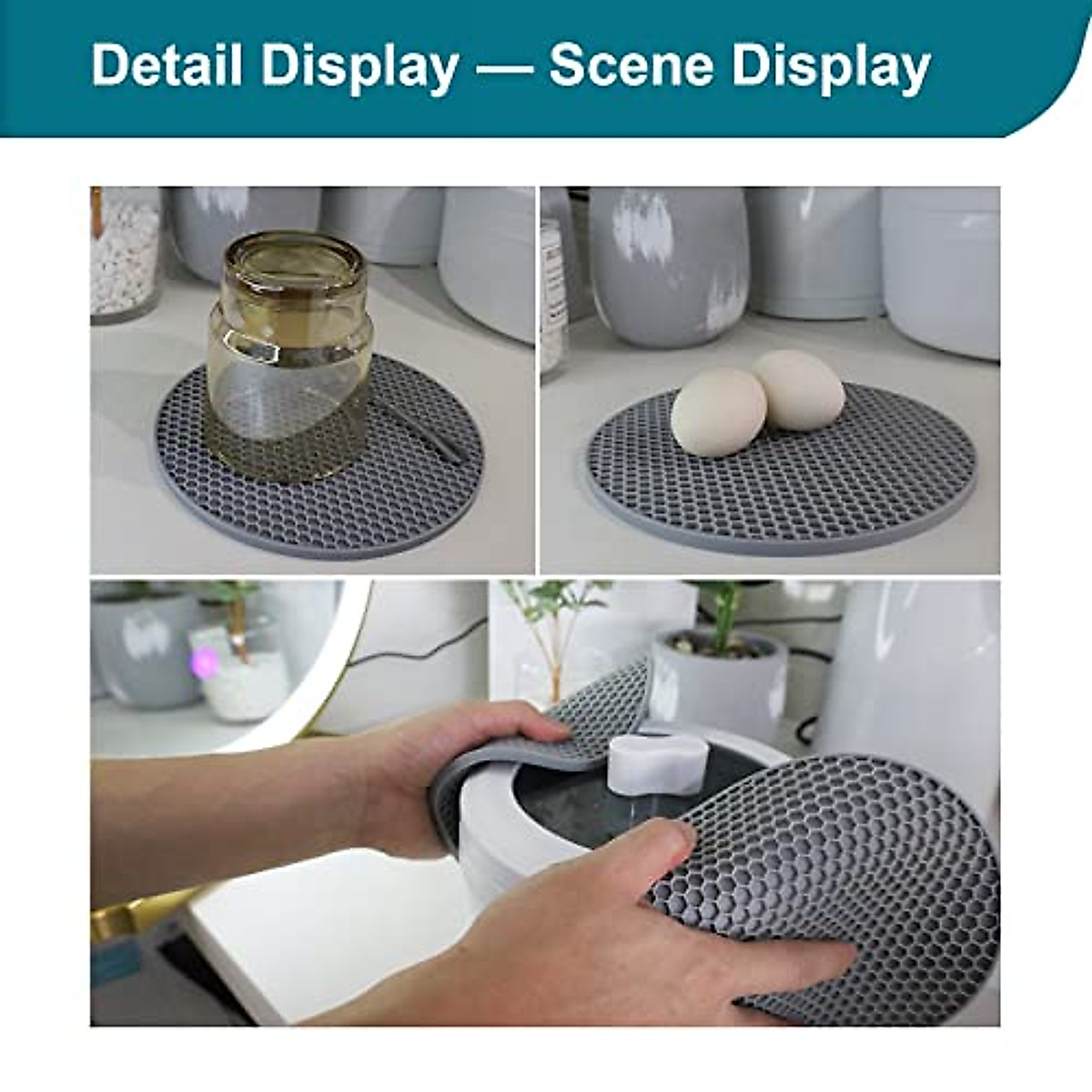 Detail Display — Scene Display