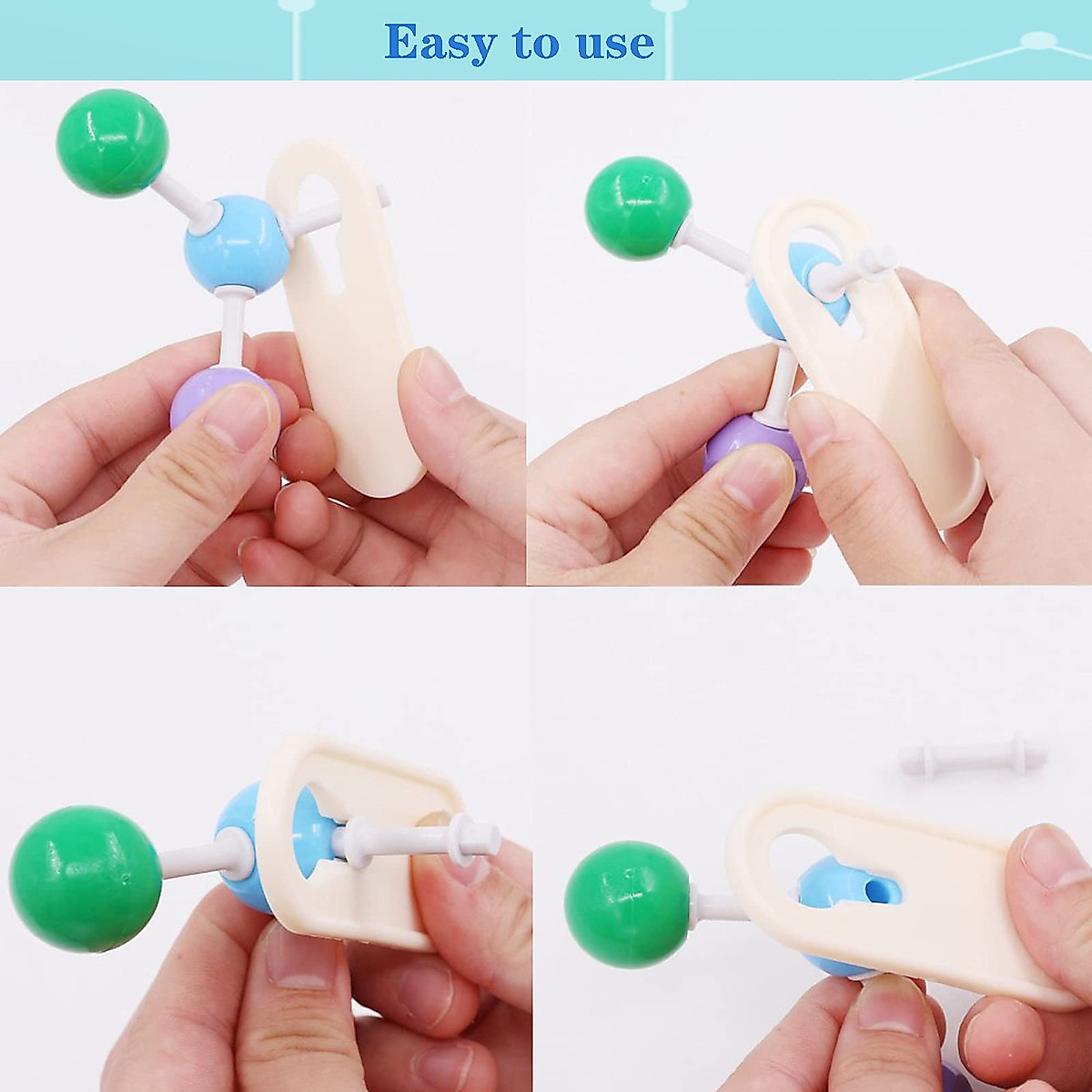 Easy to use