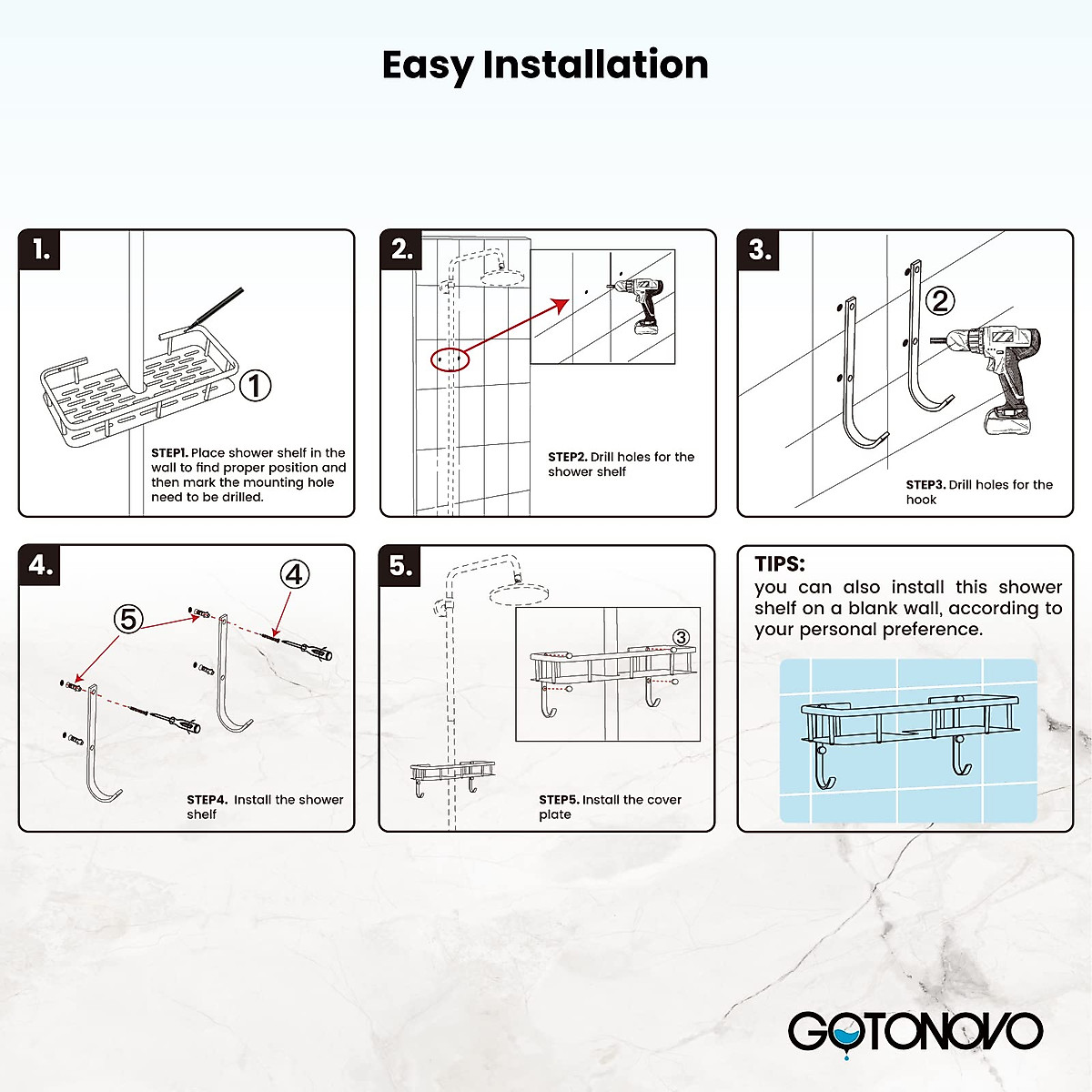 Easy Installation

1.

①

STEP1. Place shower shelf in the wall to find proper position and then mark the mounting hole need to be drilled.

2.

STEP2. Drill holes for the shower shelf

3.

②

STEP3. Drill holes for the hook

4.

⑤

④

STEP4. Install the shower shelf

5.

③

STEP5. Install the cover plate

TIPS:
you can also install this shower shelf on a blank wall, according to your personal preference.

GOTONOVO