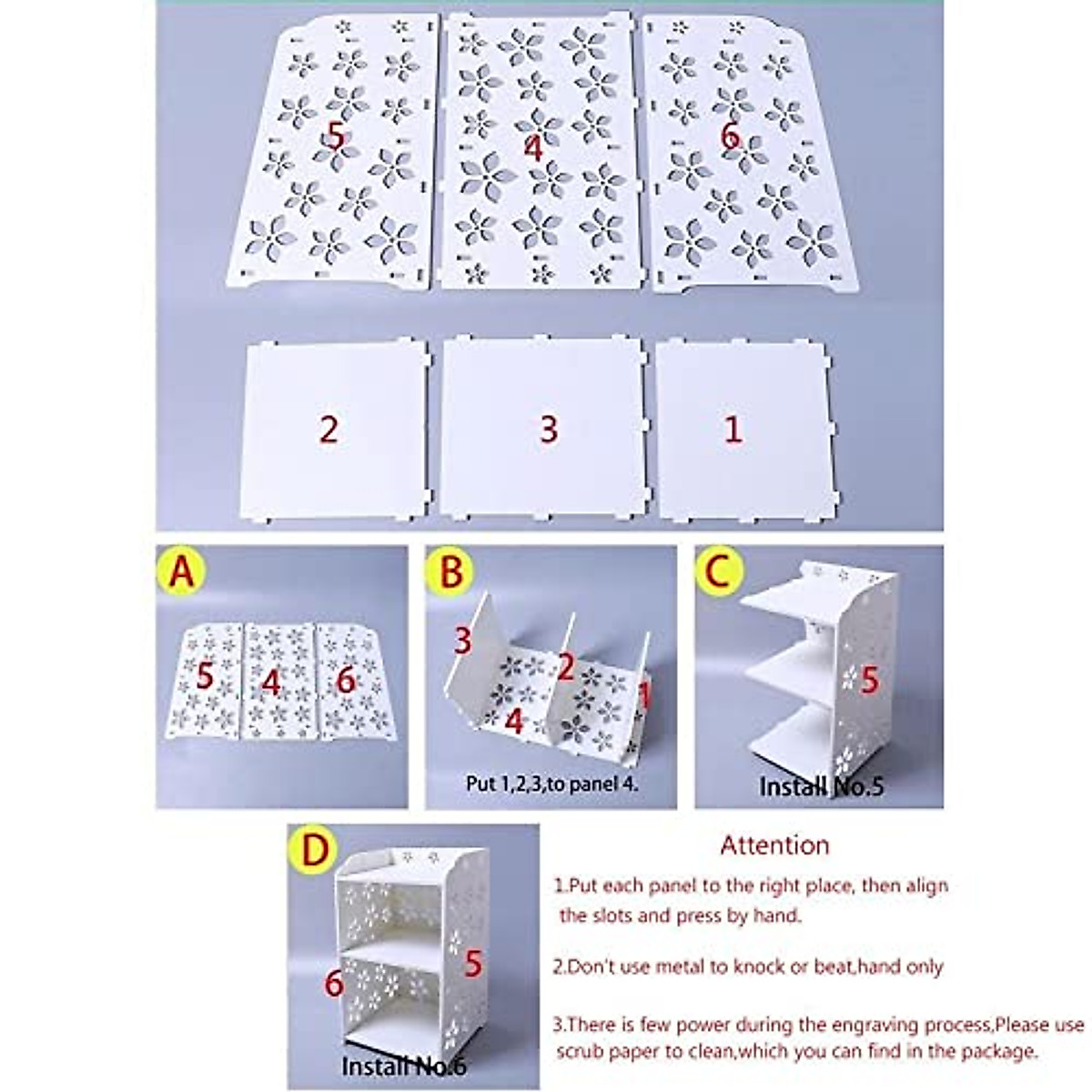 5
4
6

2
3
1

A
5 4 6

B
3
2
1
4
Put 1,2,3,to panel 4.

C
5
Install No.5

D
6
5
Install No.6

Attention
1.Put each panel to the right place, then align the slots and press by hand.

2.Don't use metal to knock or beat,hand only

3.There is few power during the engraving process,Please use scrub paper to clean,which you can find in the package.