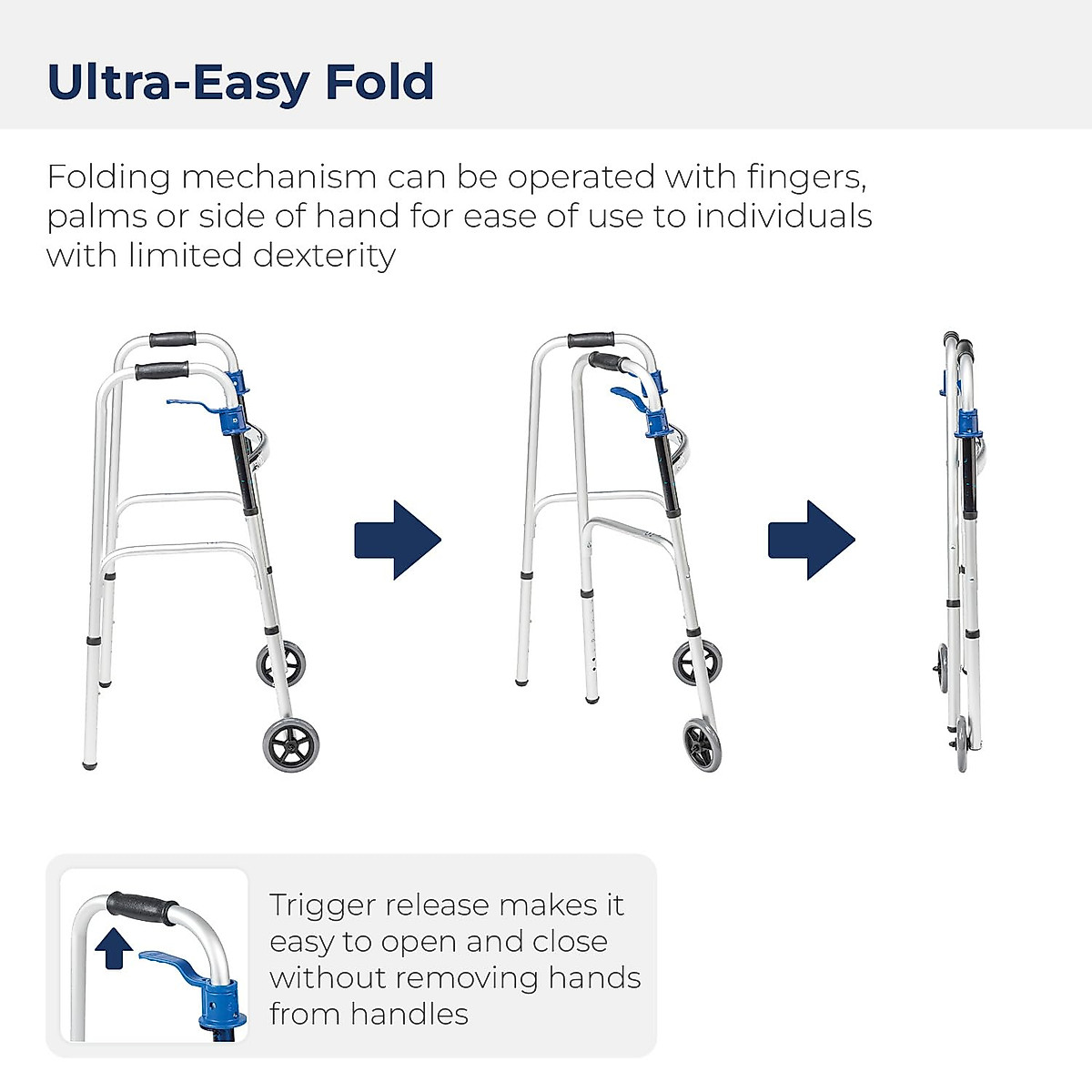 Ultra-Easy Fold

Folding mechanism can be operated with fingers, palms or side of hand for ease of use to individuals with limited dexterity

Trigger release makes it easy to open and close without removing hands from handles