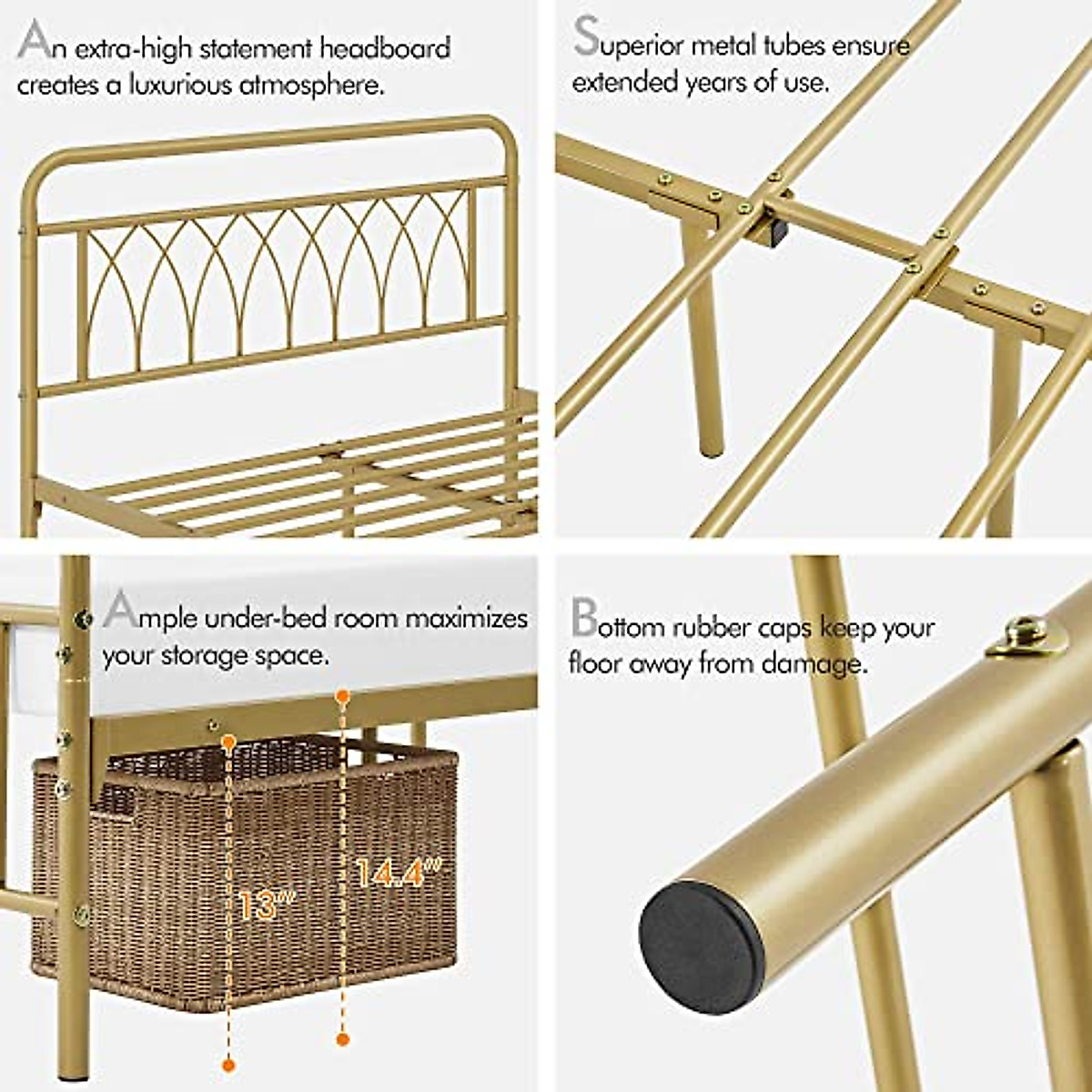 An extra-high statement headboard creates a luxurious atmosphere.

Superior metal tubes ensure extended years of use.

Ample under-bed room maximizes your storage space.

13"

14.4"

Bottom rubber caps keep your floor away from damage.