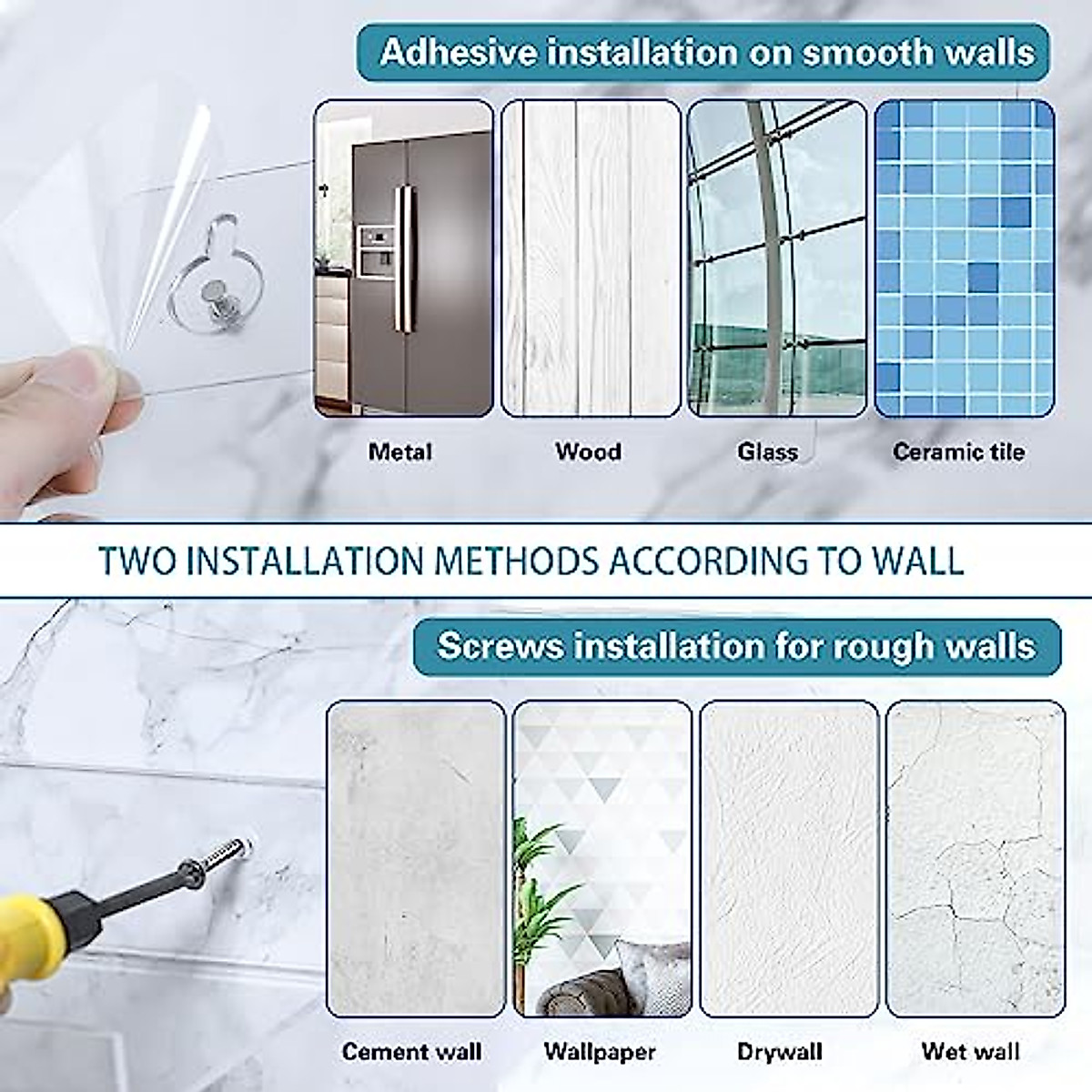 Adhesive installation on smooth walls

Metal

Wood

Glass

Ceramic tile

TWO INSTALLATION METHODS ACCORDING TO WALL

Screws installation for rough walls

Cement wall

Wallpaper

Drywall

Wet wall