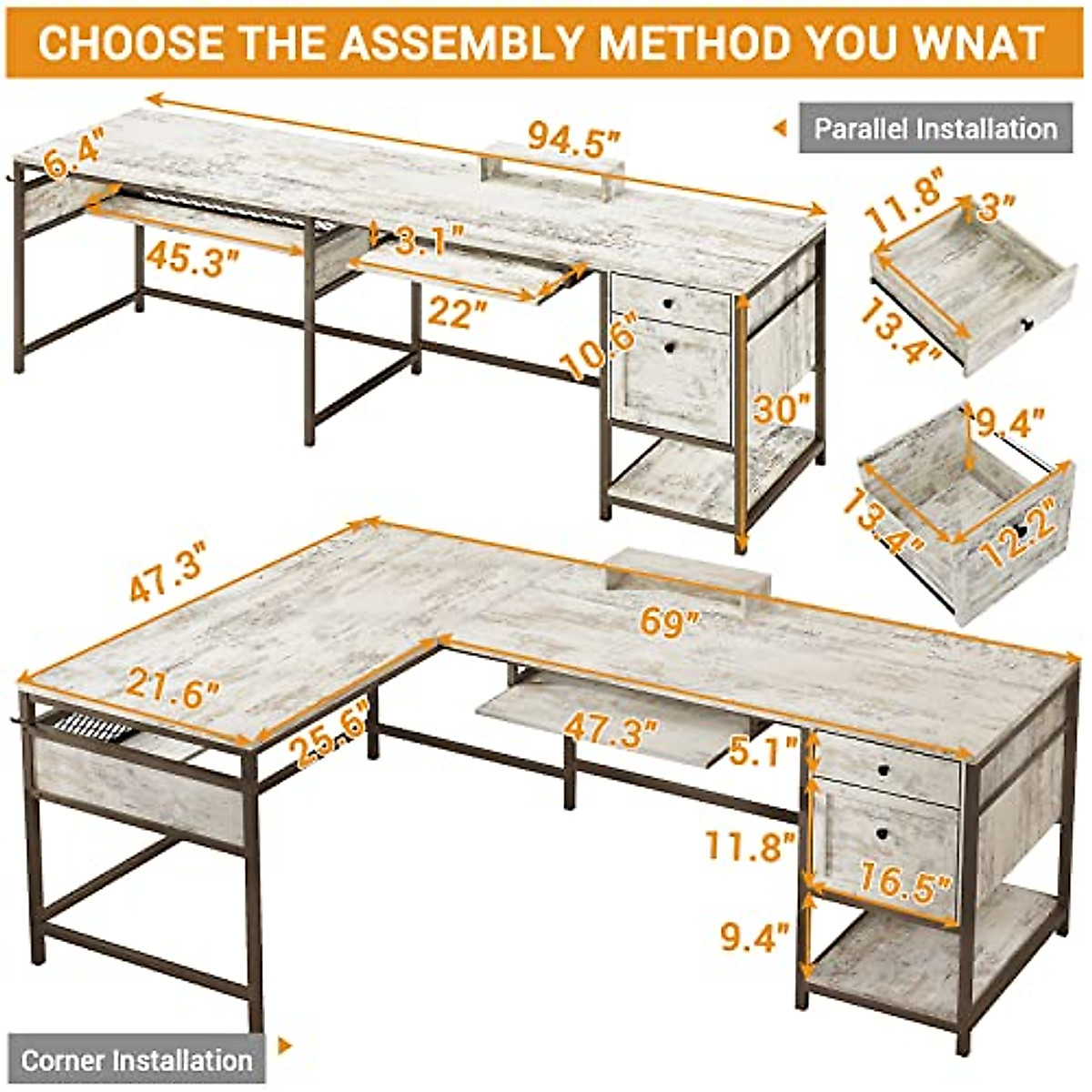 CHOOSE THE ASSEMBLY METHOD YOU WNAT

Parallel Installation

94.5"
6.4"
45.3"
3.1"
22"
10.6"
30"

11.8"
3"
13.4"

9.4"
13.4"
12.2"

47.3"
69"
21.6"
25.6"
47.3"
5.1"
11.8"
16.5"
9.4"

Corner Installation