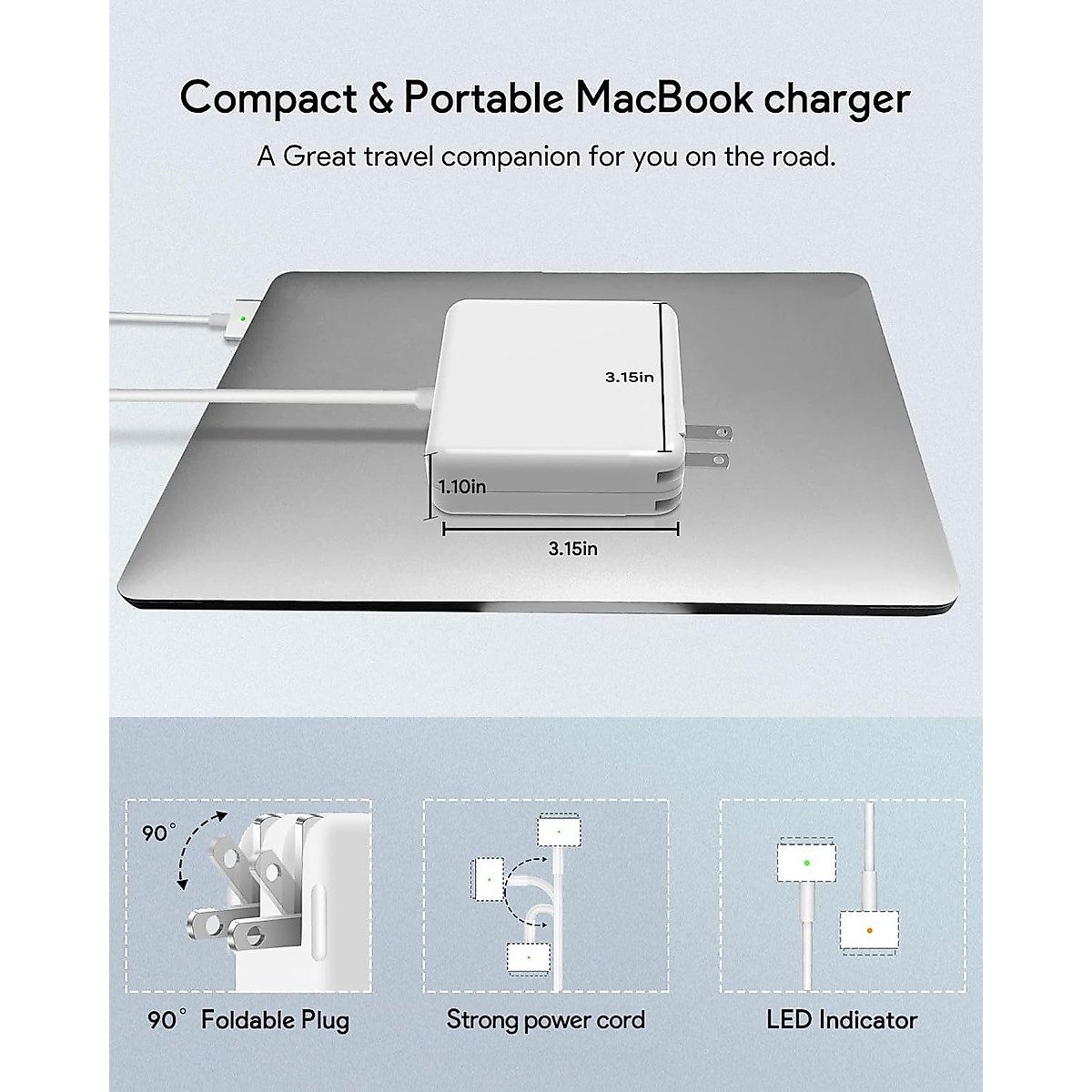 Compact & Portable MacBook charger

A Great travel companion for you on the road.

3.15in

1.10in

3.15in

90°

90° Foldable Plug

Strong power cord

LED Indicator