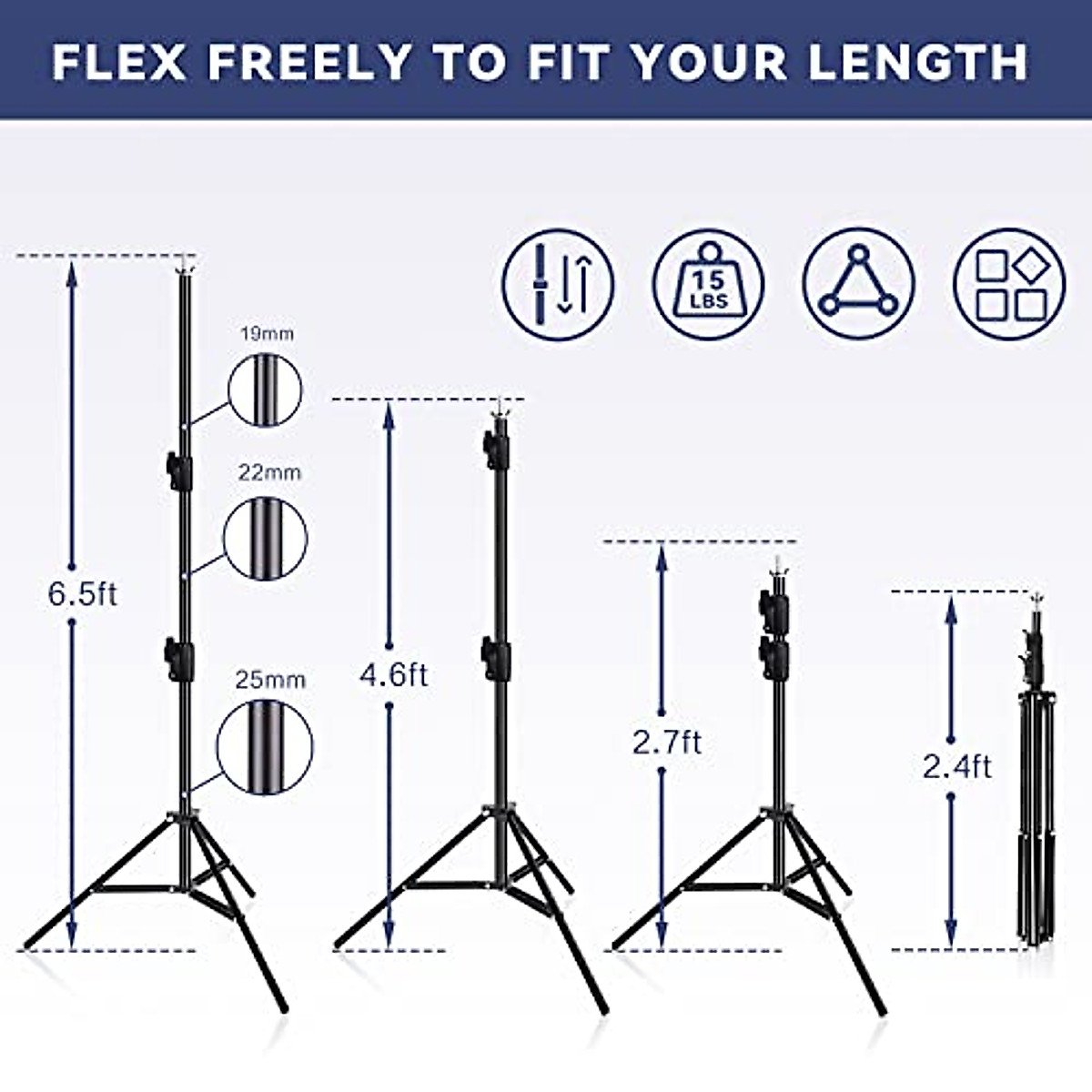 FLEX FREELY TO FIT YOUR LENGTH

15 LBS

19mm

22mm

25mm

6.5ft

4.6ft

2.7ft

2.4ft