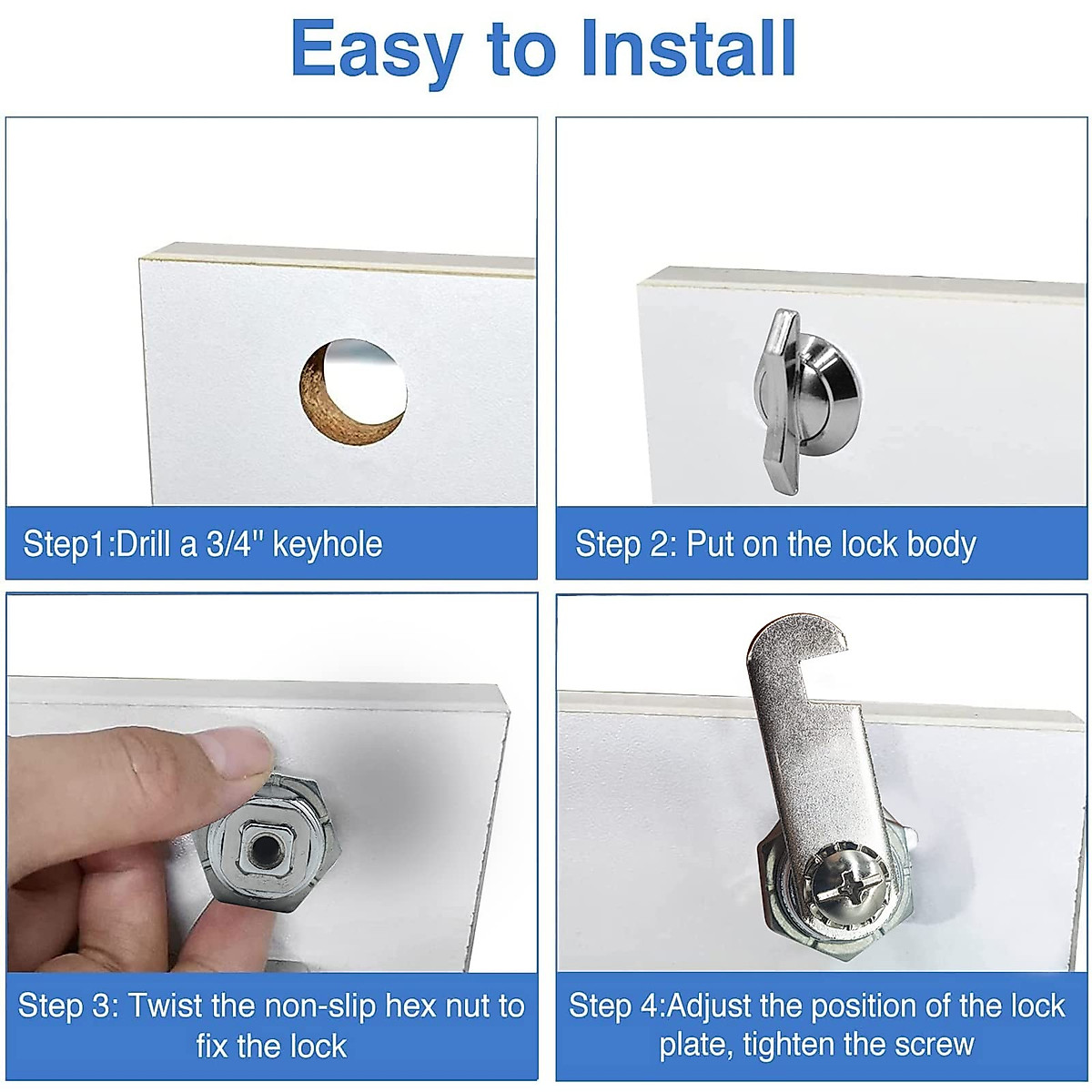 Easy to Install

Step1:Drill a 3/4" keyhole

Step 2: Put on the lock body

Step 3: Twist the non-slip hex nut to fix the lock

Step 4:Adjust the position of the lock plate, tighten the screw