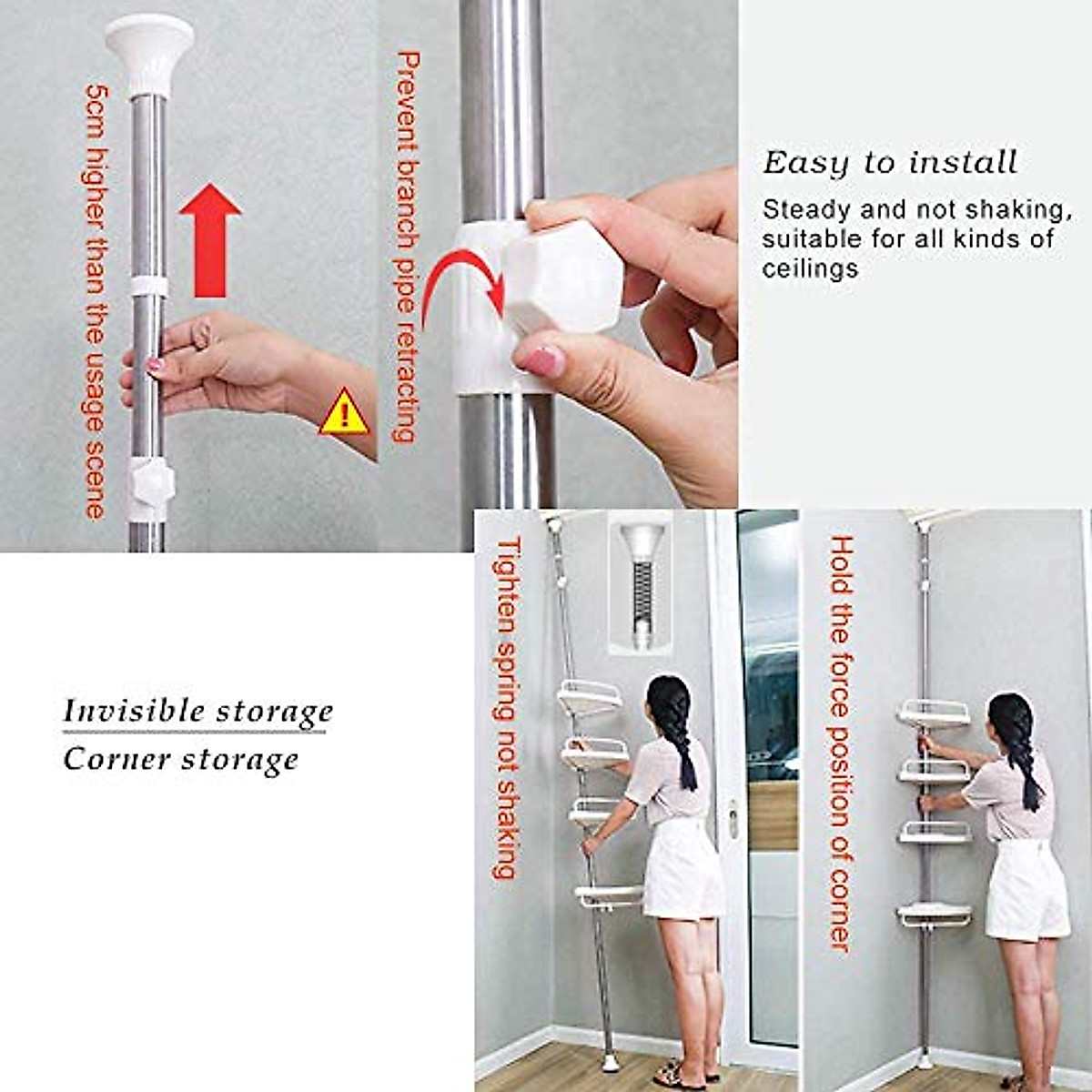 5cm higher than the usage scene

Prevent branch pipe retracting

Easy to install

Steady and not shaking, suitable for all kinds of ceilings

Invisible storage

Corner storage

Tighten spring not shaking

Hold the force position of corner