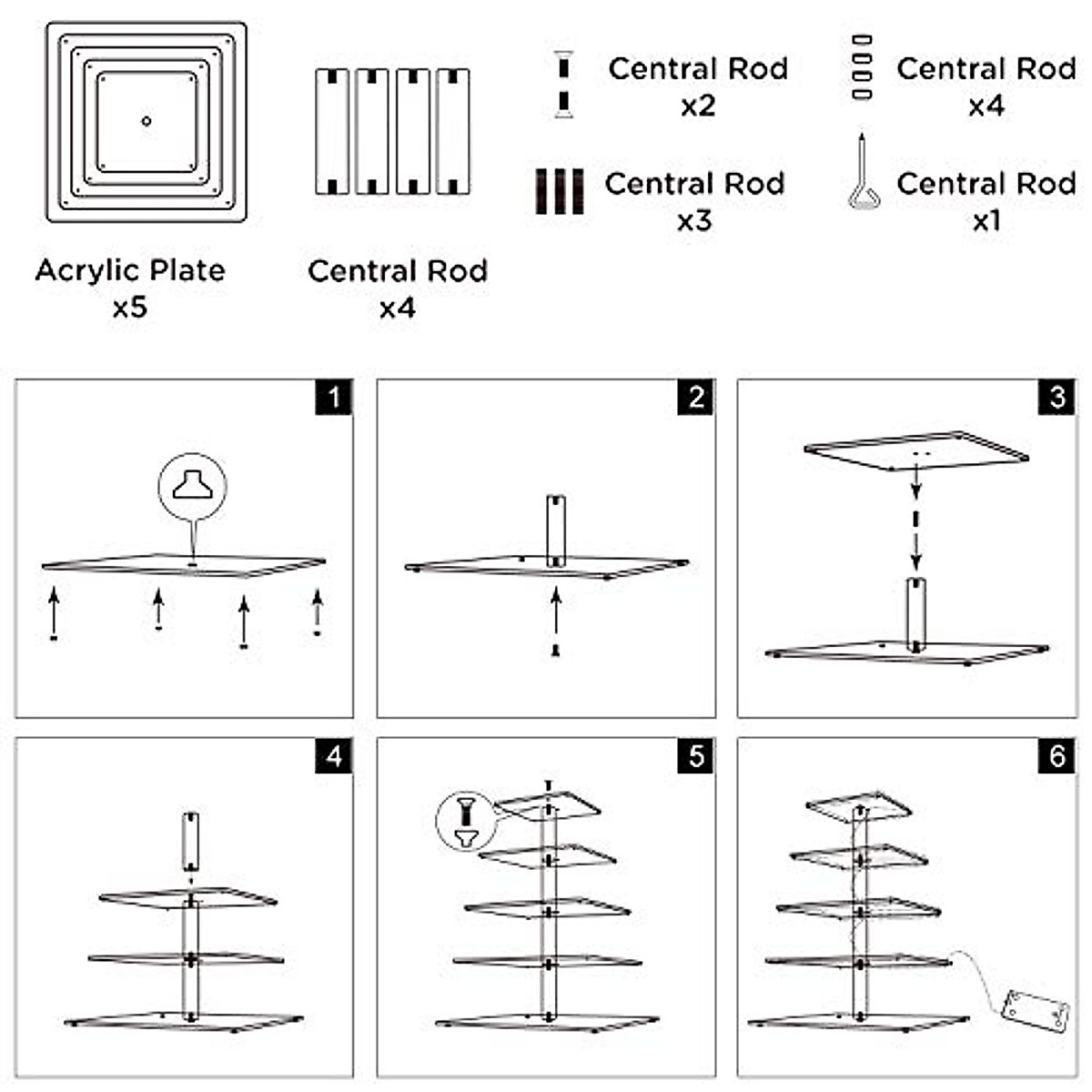 Acrylic Plate
x5

Central Rod
x4

Central Rod
x2

Central Rod
x3

Central Rod
x4

Central Rod
x1

1

2

3

4

5

6