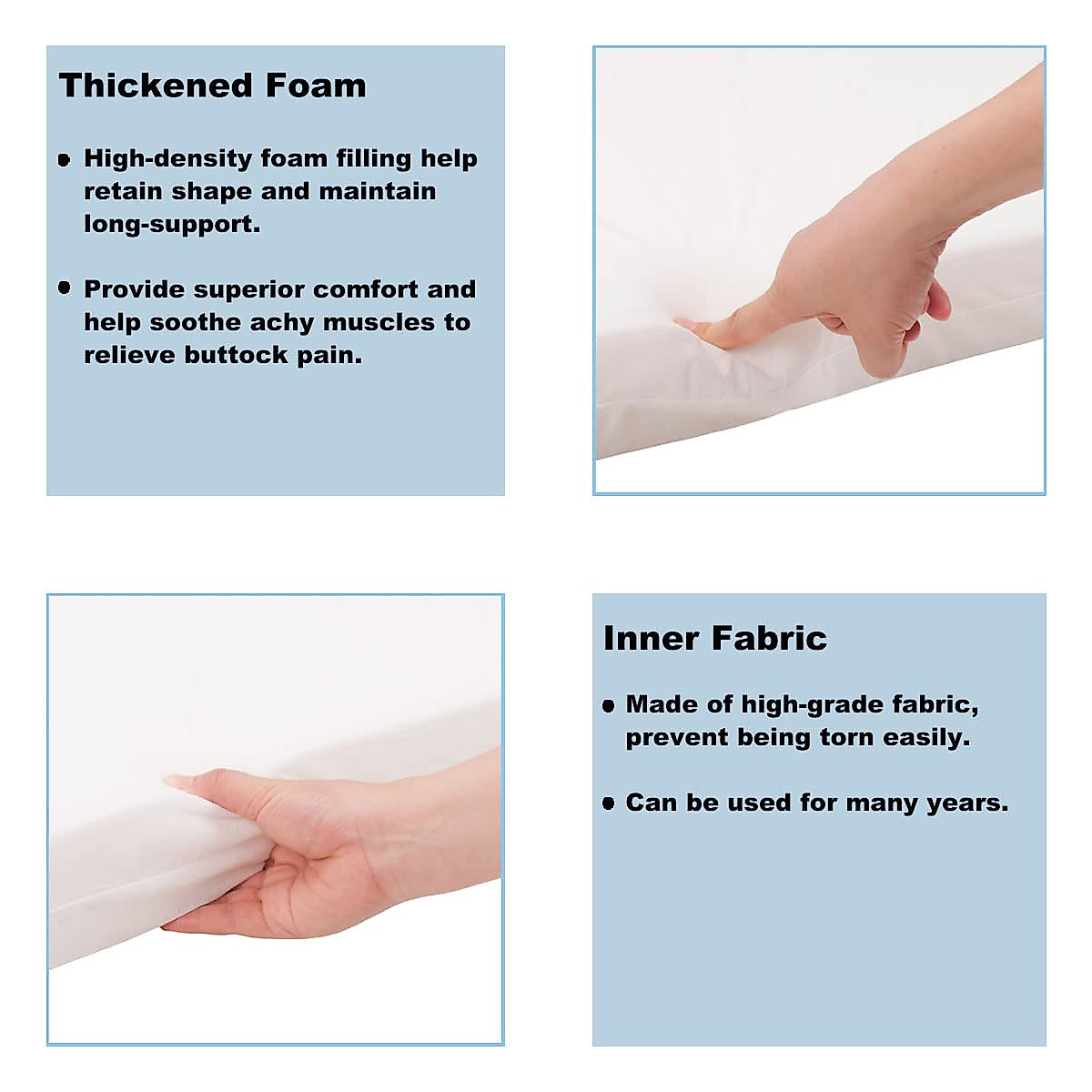 Thickened Foam

• High-density foam filling help retain shape and maintain long-support.

• Provide superior comfort and help soothe achy muscles to relieve buttock pain.

Inner Fabric

• Made of high-grade fabric, prevent being torn easily.

• Can be used for many years.