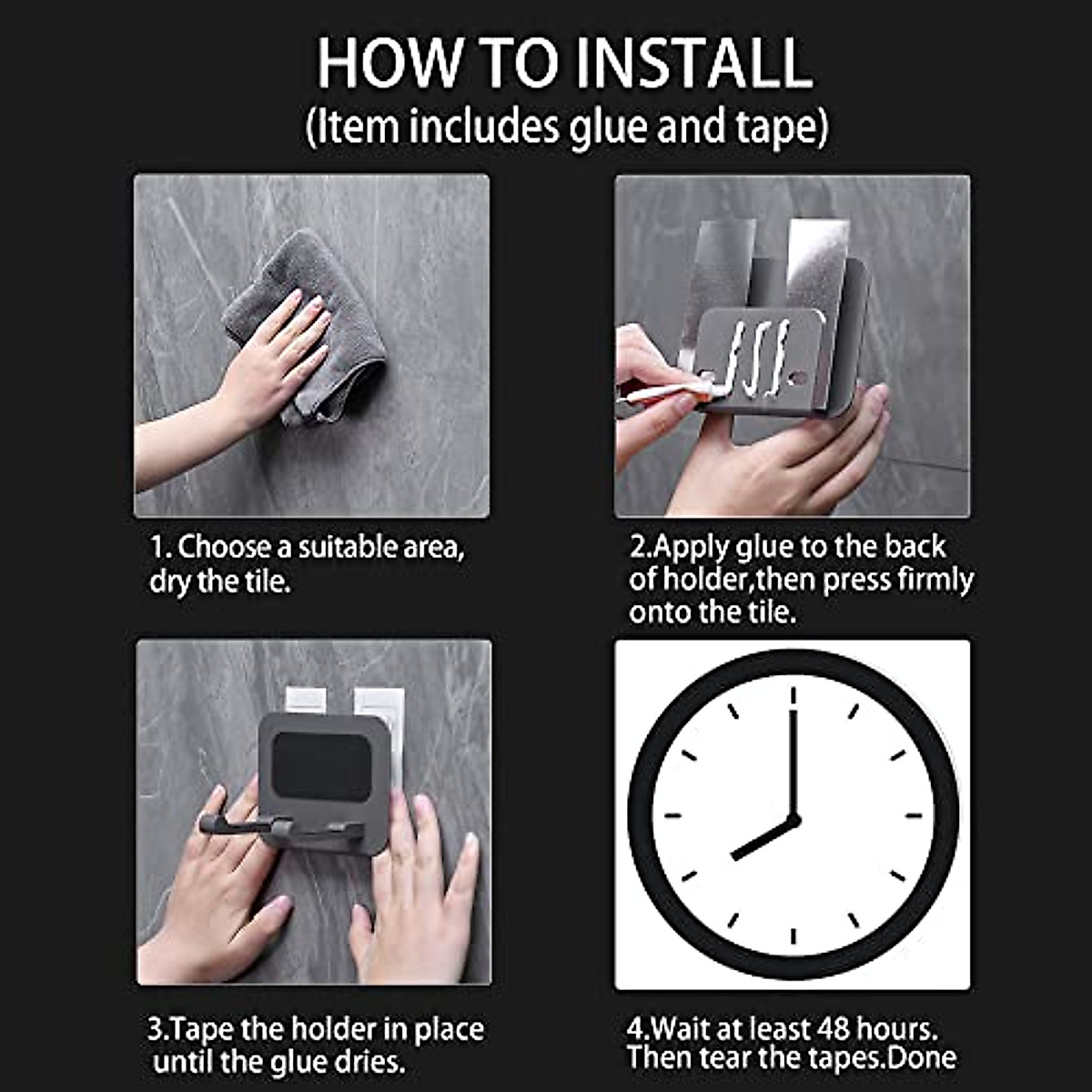 HOW TO INSTALL
(Item includes glue and tape)

1. Choose a suitable area, dry the tile.

2.Apply glue to the back of holder,then press firmly onto the tile.

3.Tape the holder in place until the glue dries.

4.Wait at least 48 hours. Then tear the tapes.Done