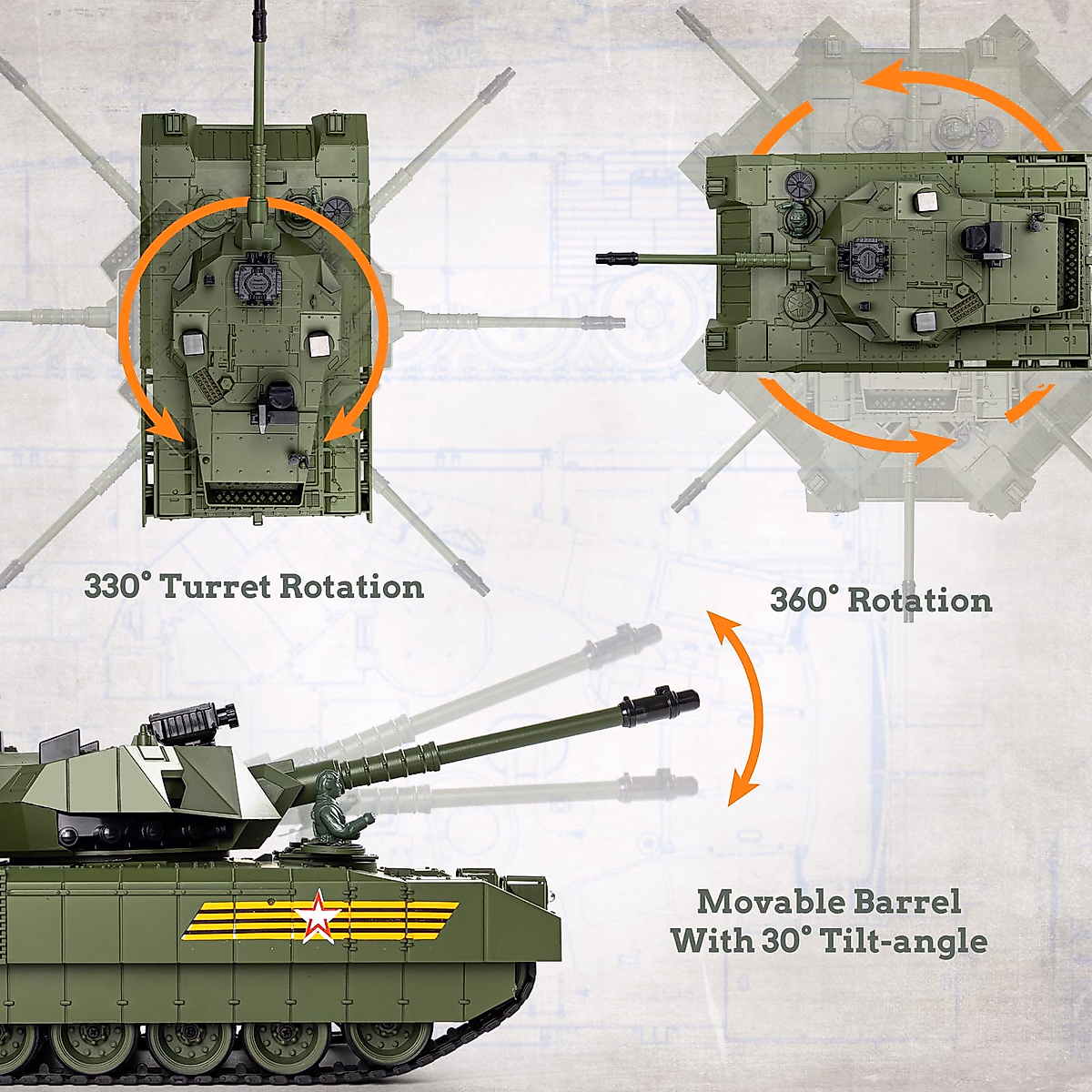 330° Turret Rotation

360° Rotation

Movable Barrel With 30° Tilt-angle