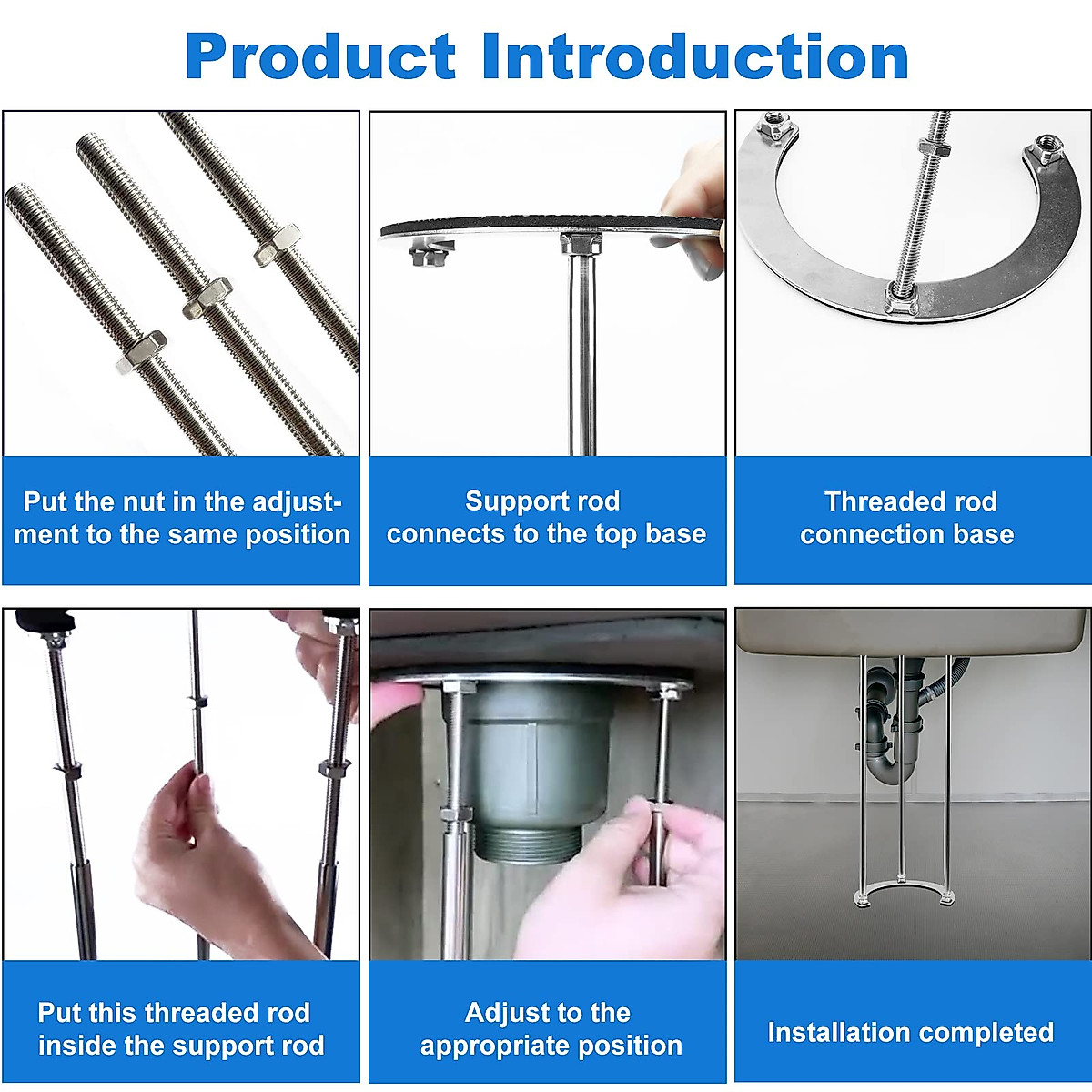 Product Introduction

Put the nut in the adjustment to the same position

Support rod connects to the top base

Threaded rod connection base

Put this threaded rod inside the support rod

Adjust to the appropriate position

Installation completed