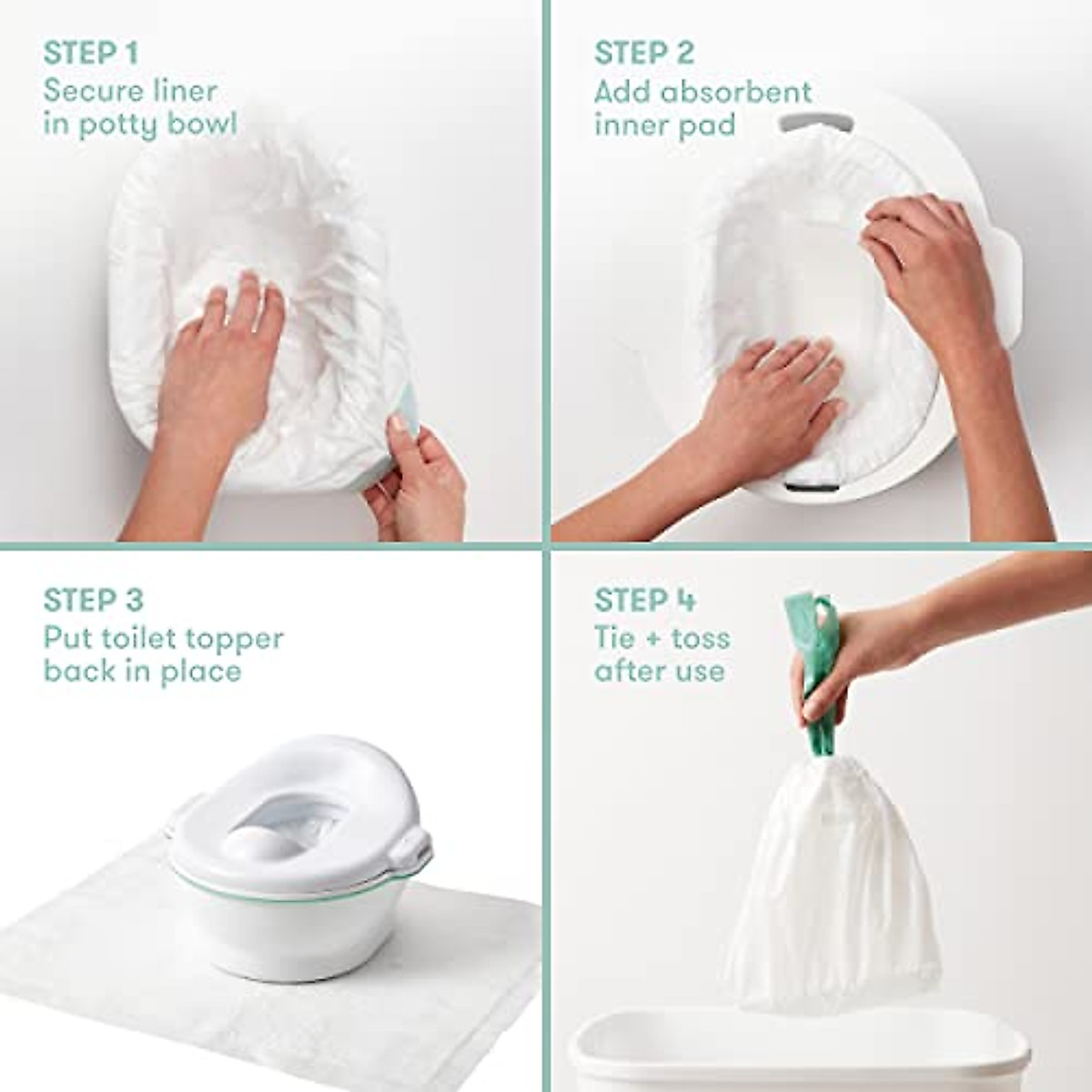 STEP 1
Secure liner in potty bowl

STEP 2
Add absorbent inner pad

STEP 3
Put toilet topper back in place

STEP 4
Tie + toss after use