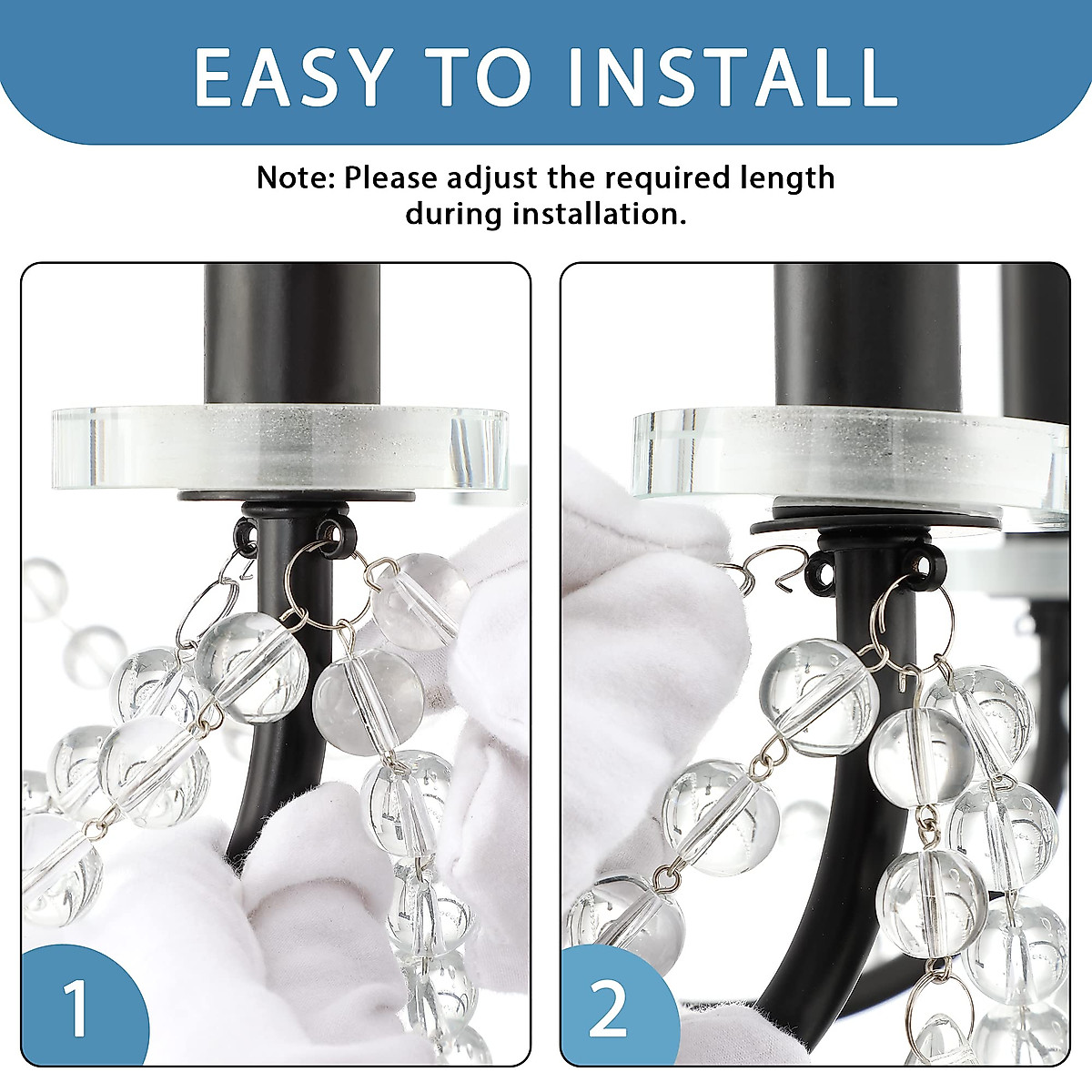 EASY TO INSTALL

Note: Please adjust the required length during installation.

1

2