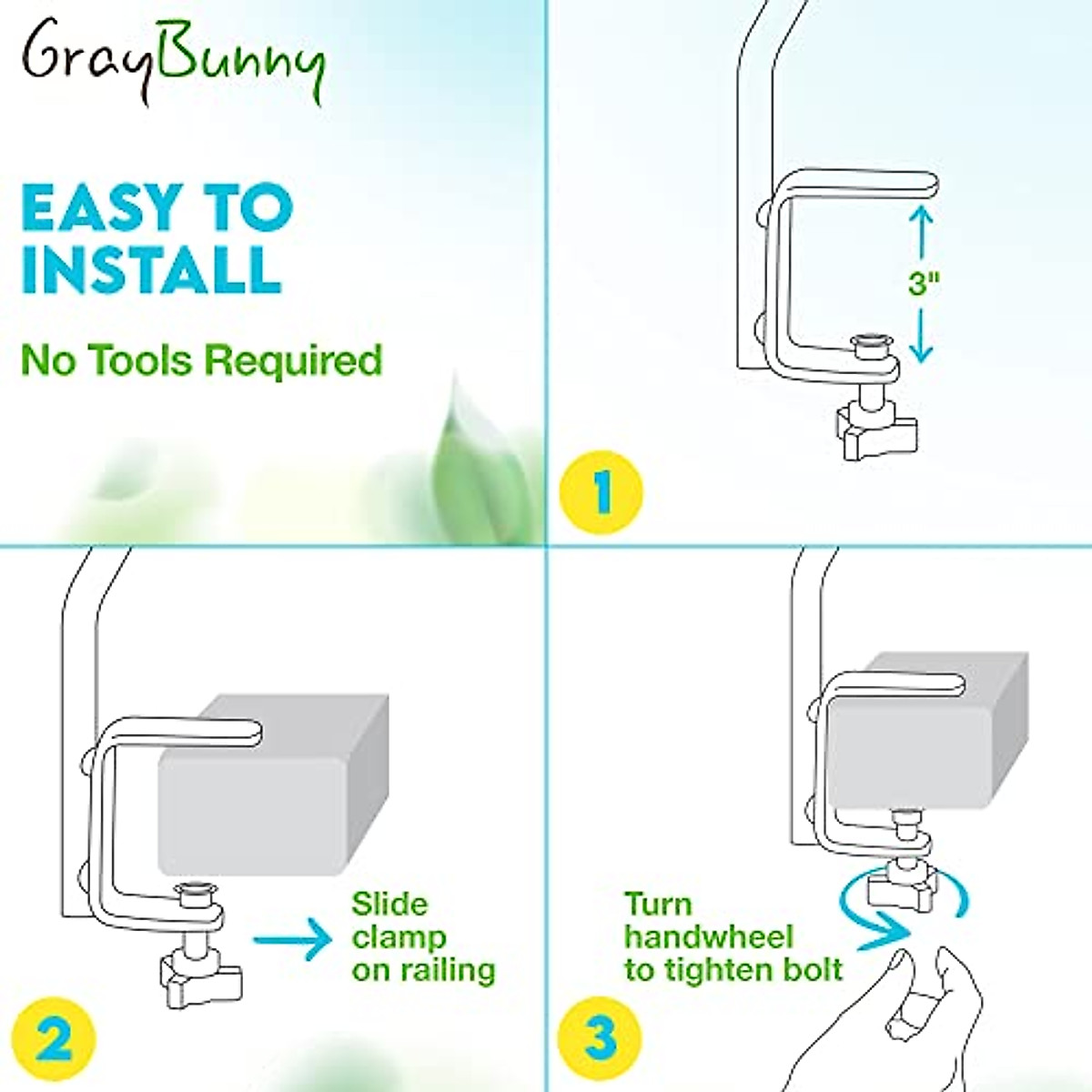 GrayBunny

EASY TO INSTALL

No Tools Required

3"

1

Slide clamp on railing

2

Turn handwheel to tighten bolt

3