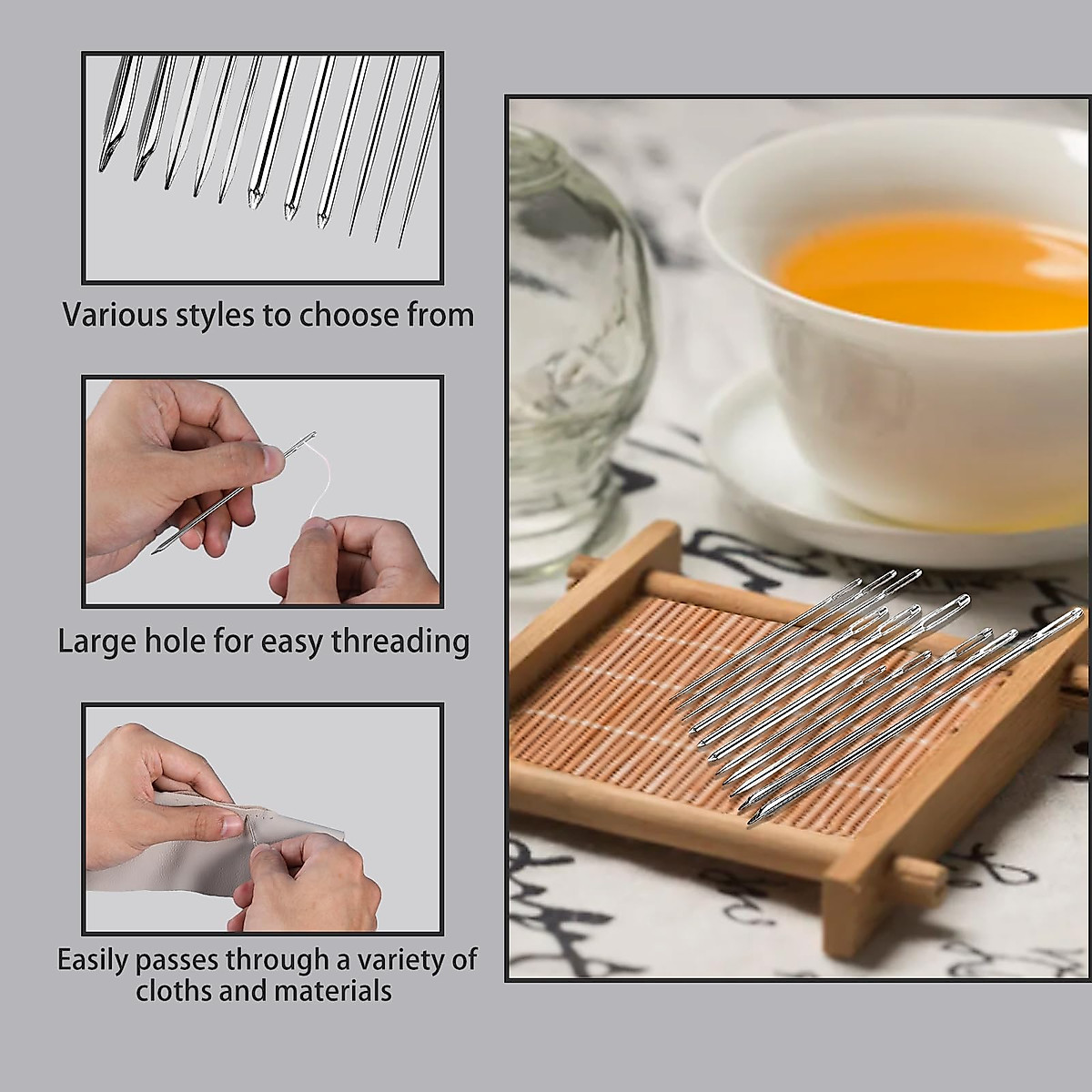 Various styles to choose from

Large hole for easy threading

Easily passes through a variety of cloths and materials