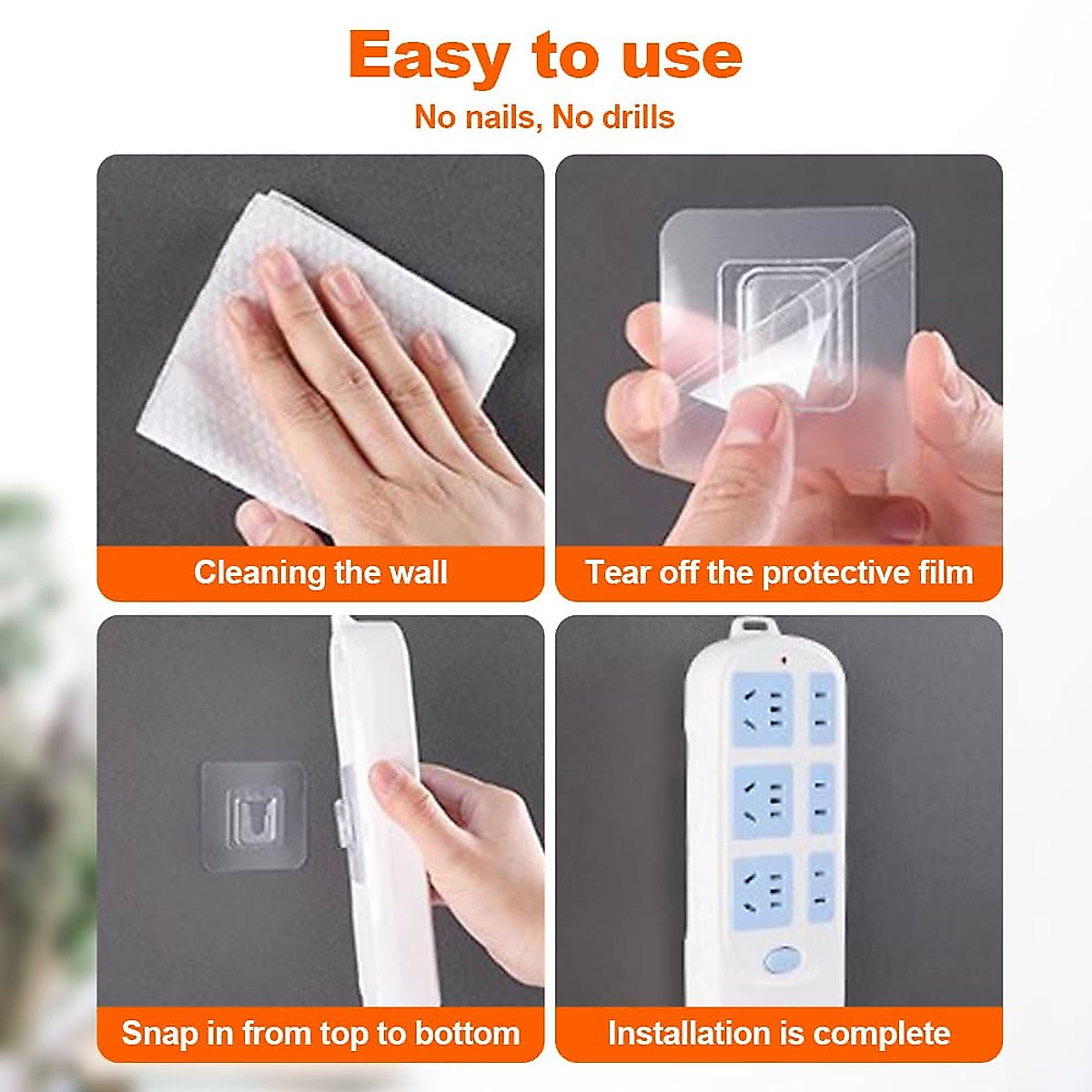 Easy to use
No nails, No drills

Cleaning the wall

Tear off the protective film

Snap in from top to bottom

Installation is complete