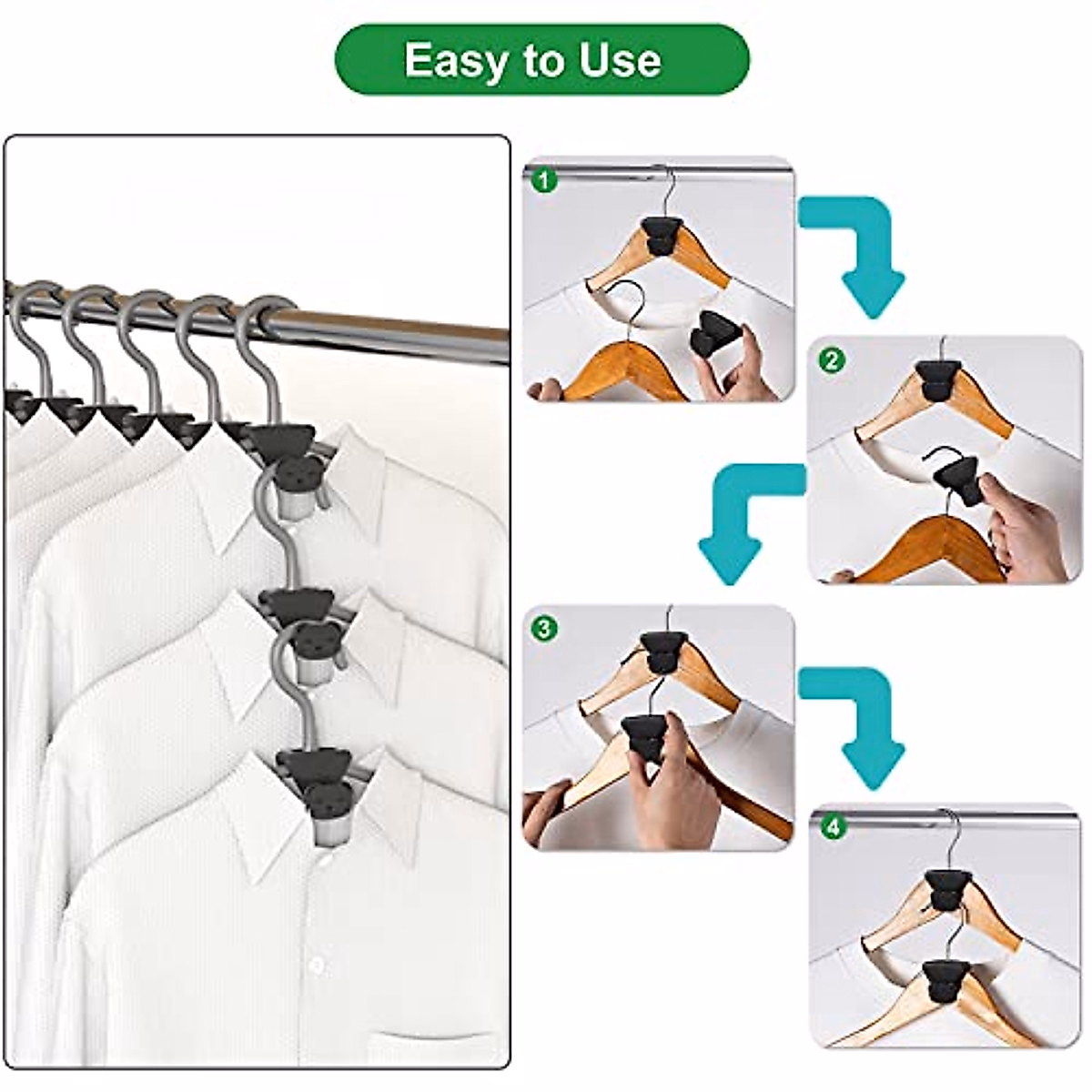 Easy to Use

1

2

3

4