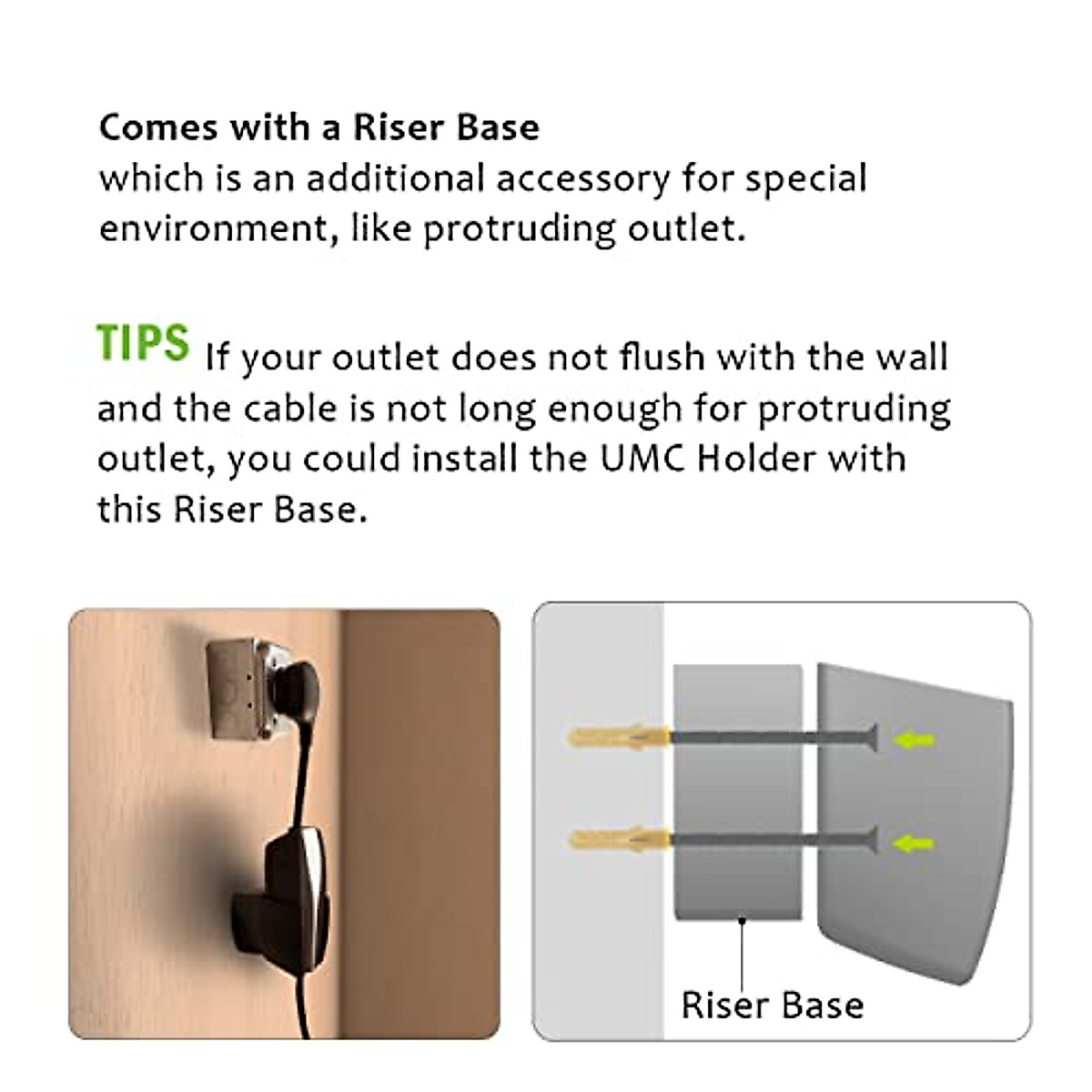 Comes with a Riser Base
which is an additional accessory for special environment, like protruding outlet.

TIPS If your outlet does not flush with the wall and the cable is not long enough for protruding outlet, you could install the UMC Holder with this Riser Base.

Riser Base