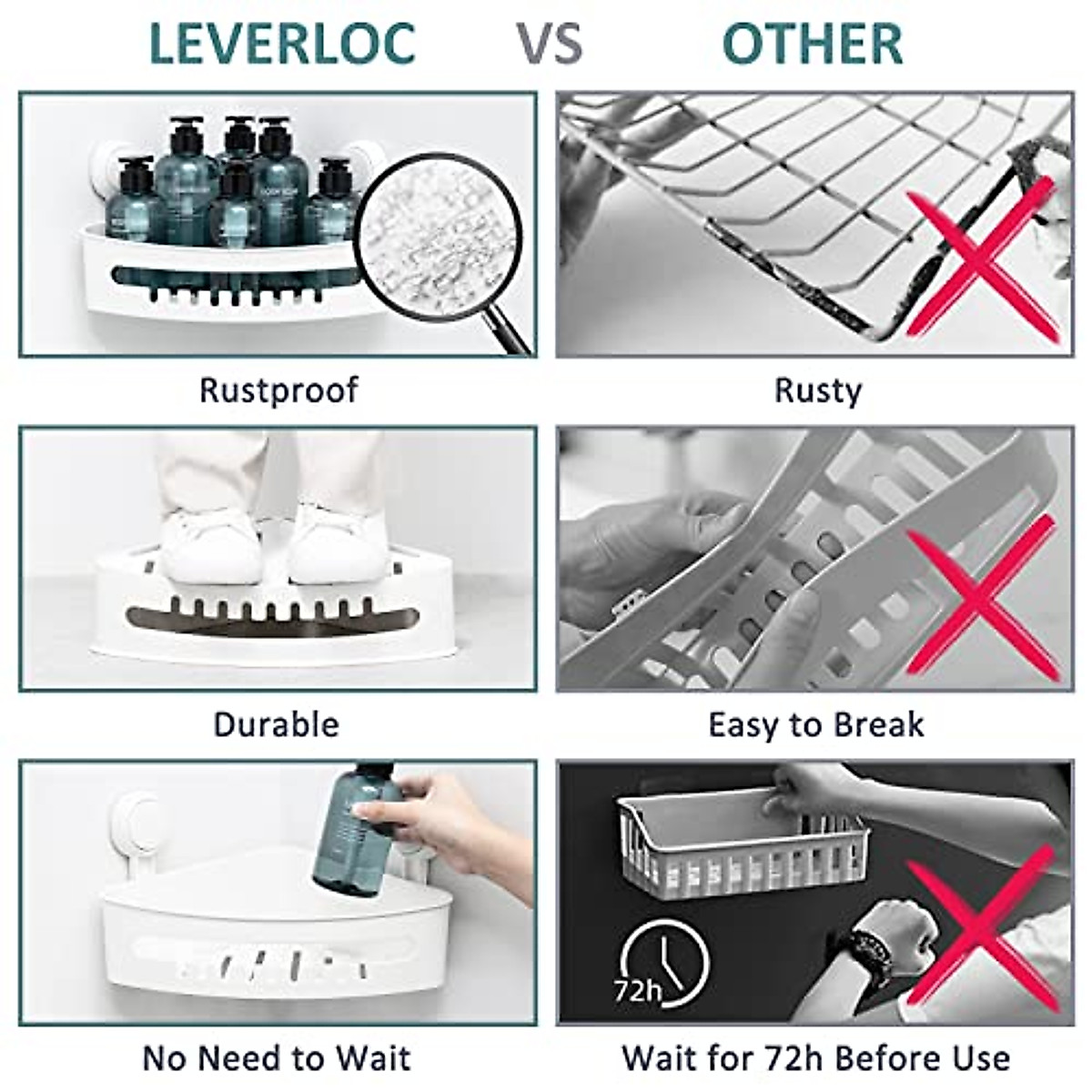 LEVERLOC VS OTHER

Rustproof

Rusty

Durable

Easy to Break

No Need to Wait

72h

Wait for 72h Before Use