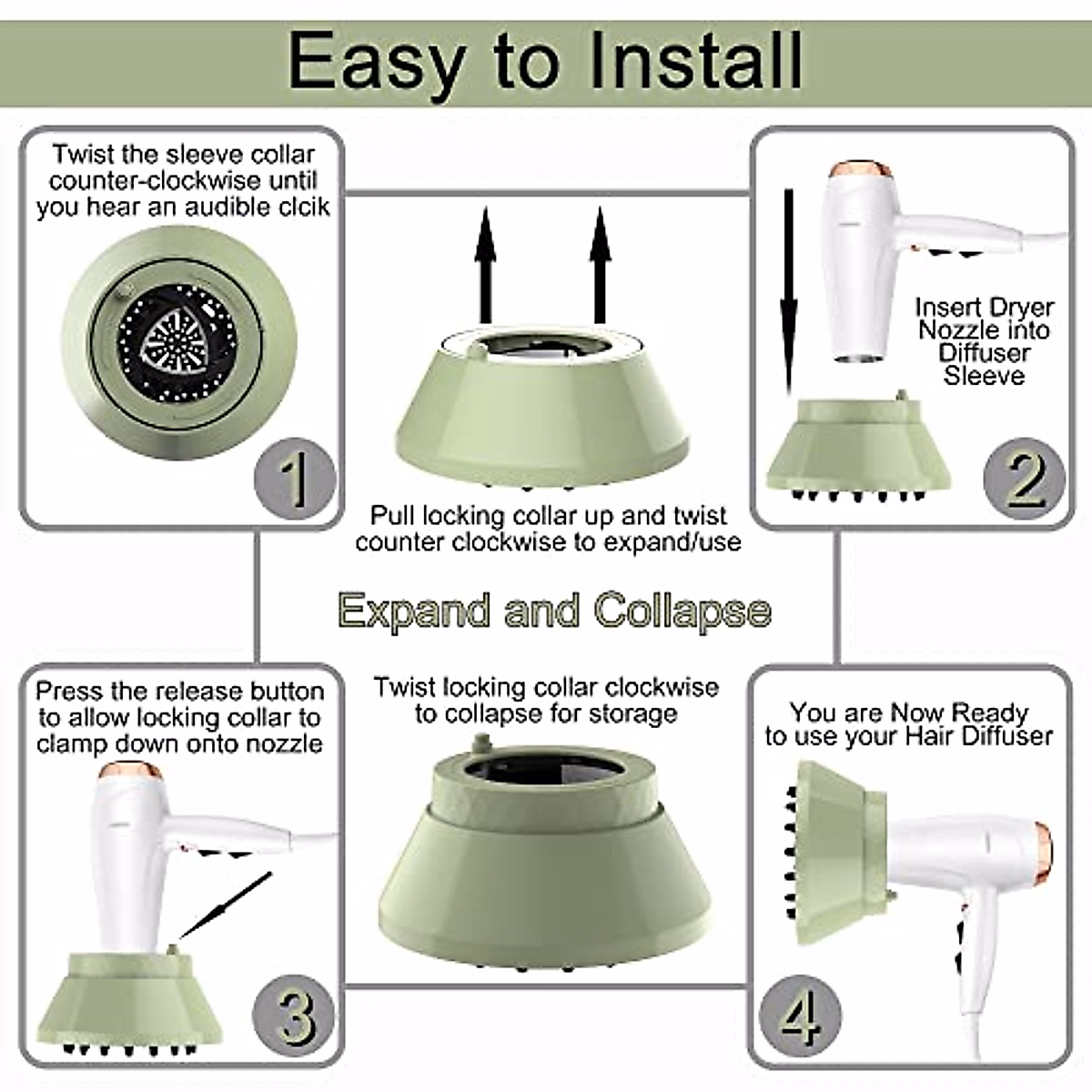 Easy to Install

Twist the sleeve collar counter-clockwise until you hear an audible clcik

1

Pull locking collar up and twist counter clockwise to expand/use

Insert Dryer Nozzle into Diffuser Sleeve

2

Expand and Collapse

Press the release button to allow locking collar to clamp down onto nozzle

3

Twist locking collar clockwise to collapse for storage

You are Now Ready to use your Hair Diffuser

4