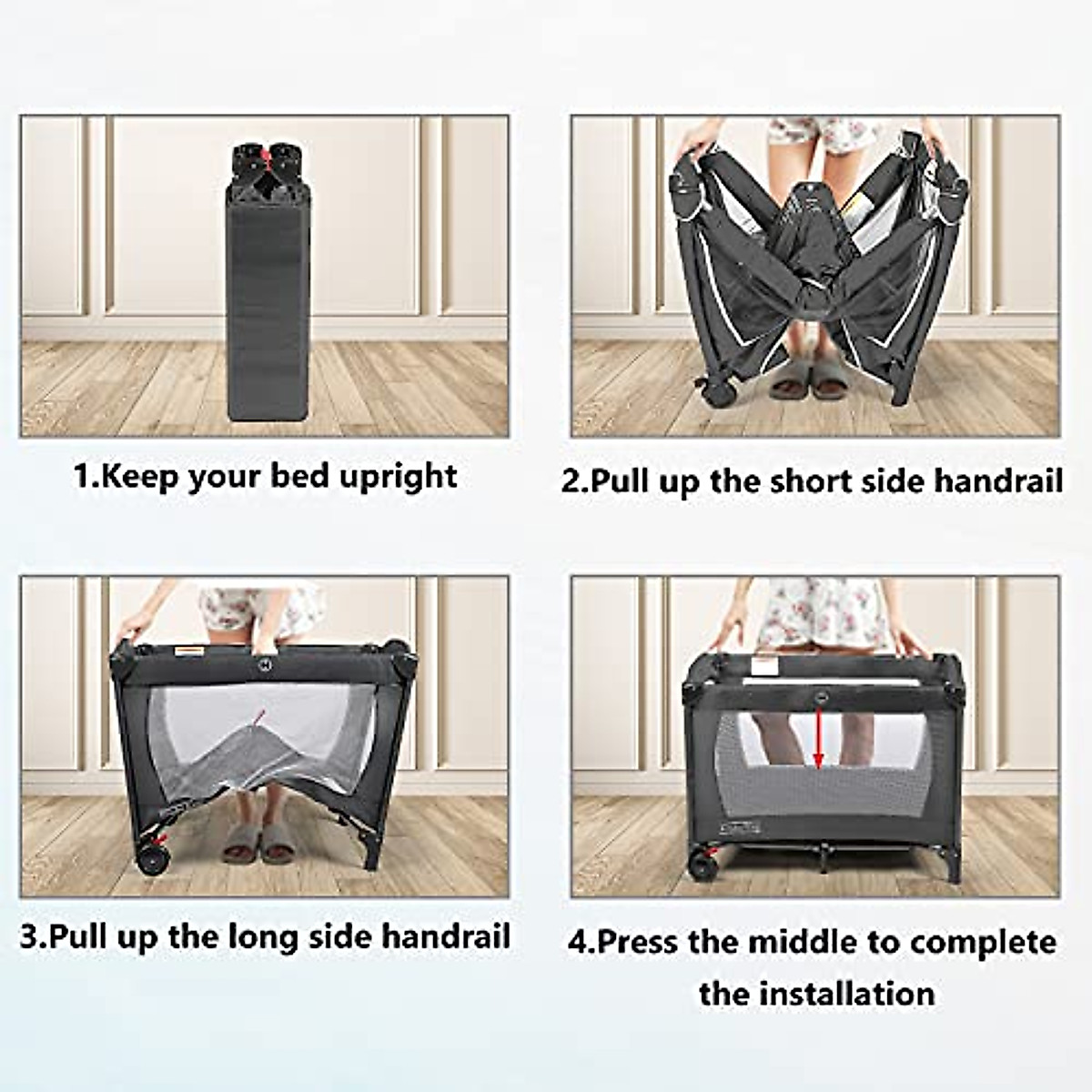 1.Keep your bed upright

2.Pull up the short side handrail

3.Pull up the long side handrail

4.Press the middle to complete the installation