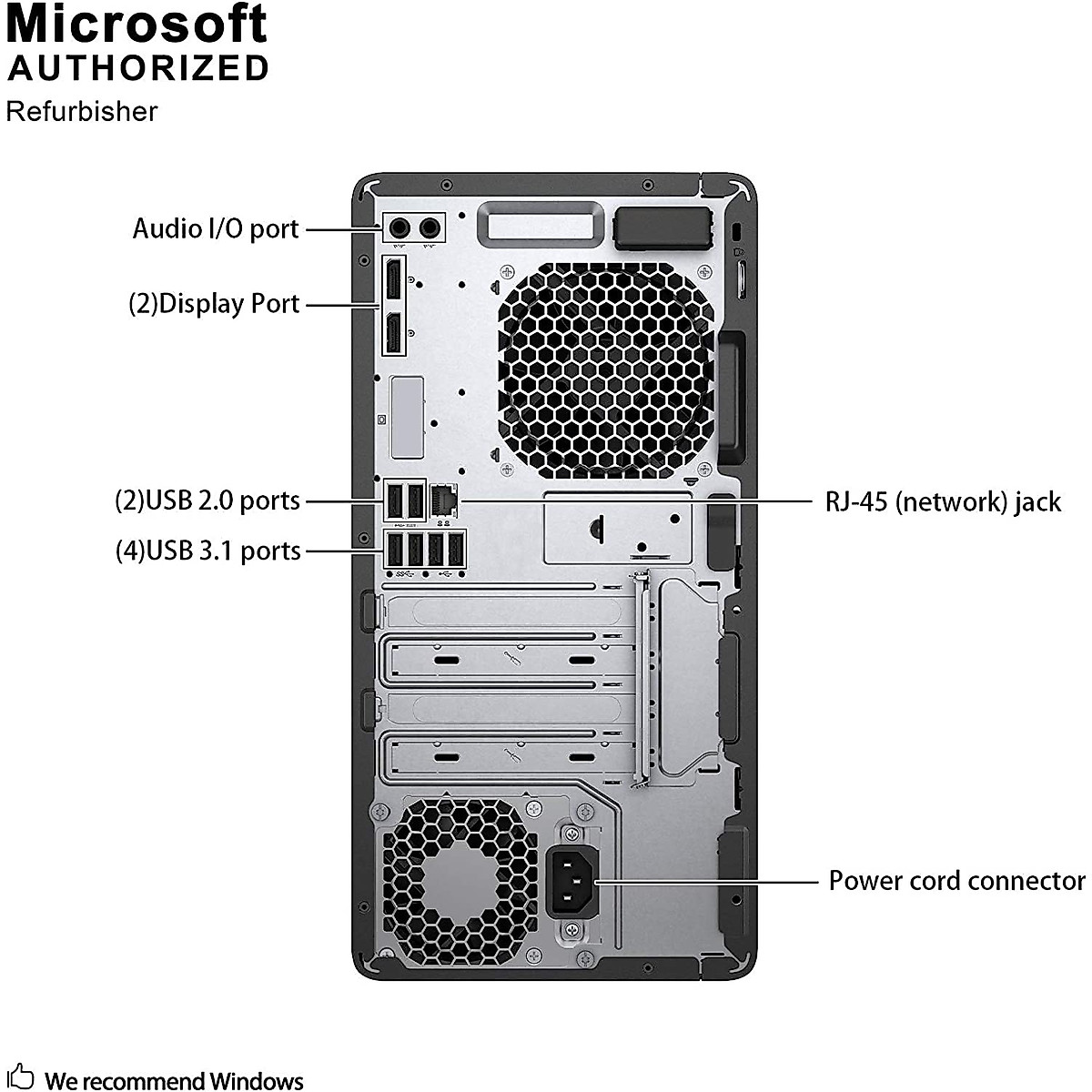 Microsoft
AUTHORIZED
Refurbisher

Audio I/O port
(2)Display Port
(2)USB 2.0 ports
(4)USB 3.1 ports
RJ-45 (network) jack
Power cord connector

We recommend Windows