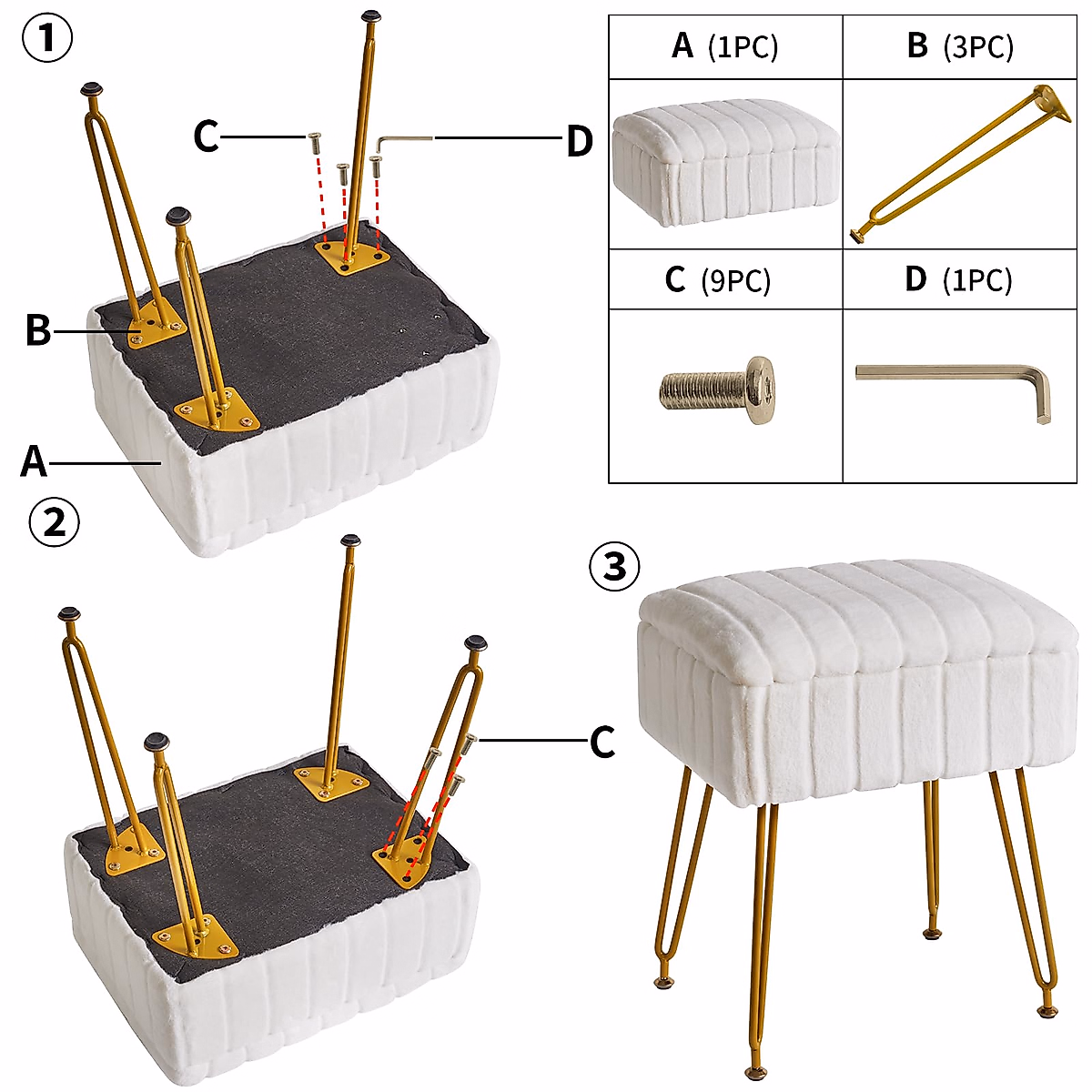 ①

C

D

B

A

| A (1PC) | B (3PC) |
|---|---|
| | |
| C (9PC) | D (1PC) |
| | |

②

C

③