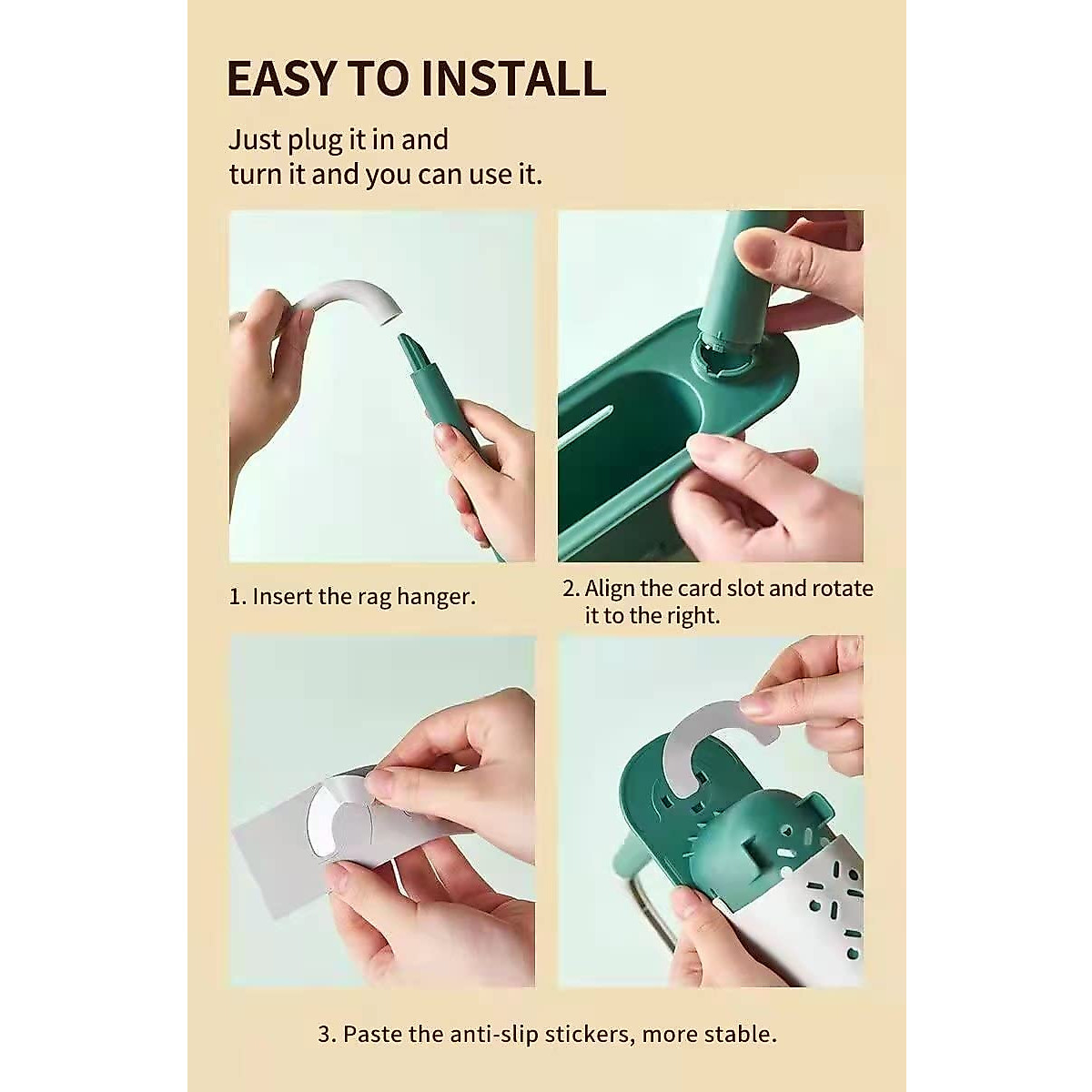 EASY TO INSTALL

Just plug it in and turn it and you can use it.

1. Insert the rag hanger.

2. Align the card slot and rotate it to the right.

3. Paste the anti-slip stickers, more stable.