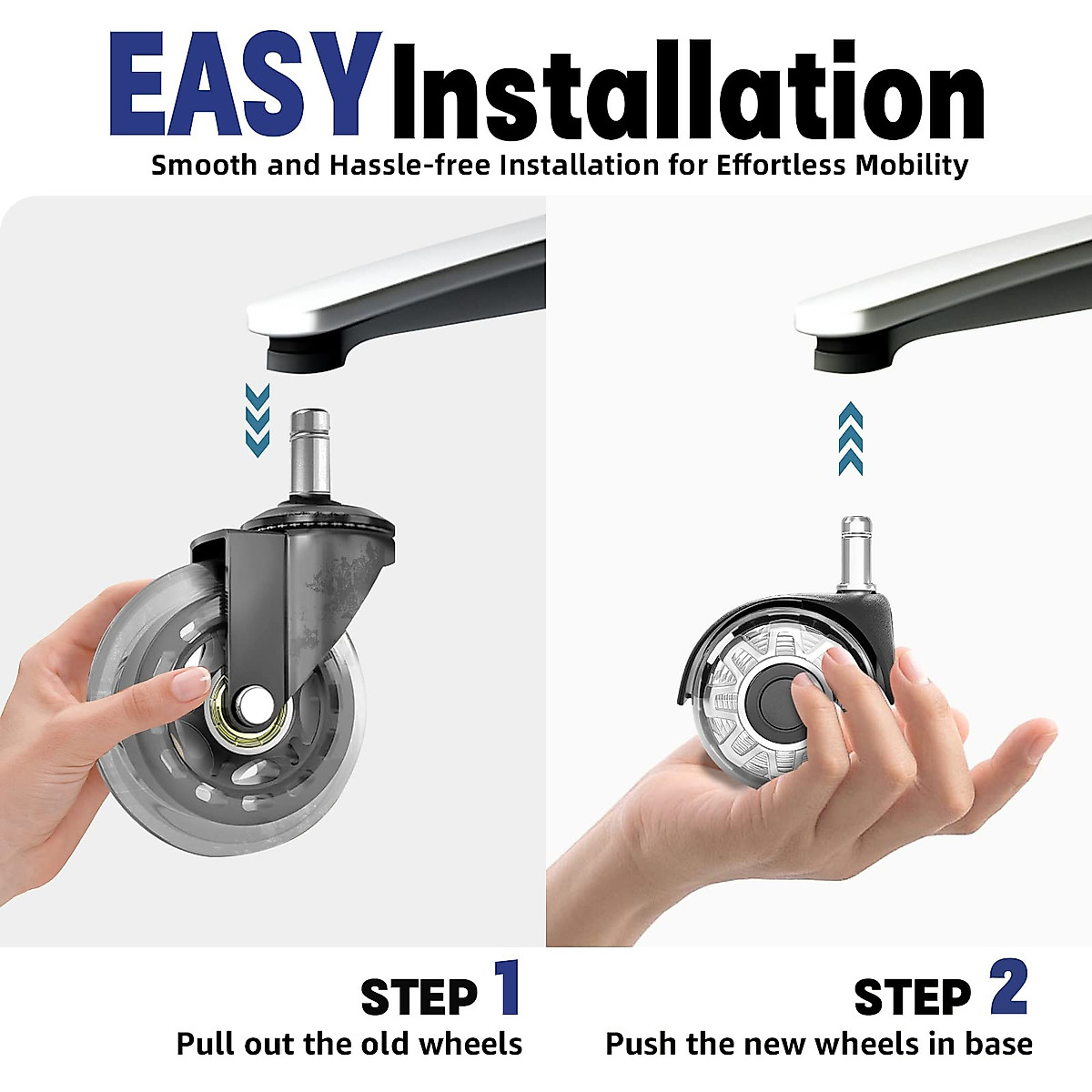 EASY Installation

Smooth and Hassle-free Installation for Effortless Mobility

STEP 1

Pull out the old wheels

STEP 2

Push the new wheels in base