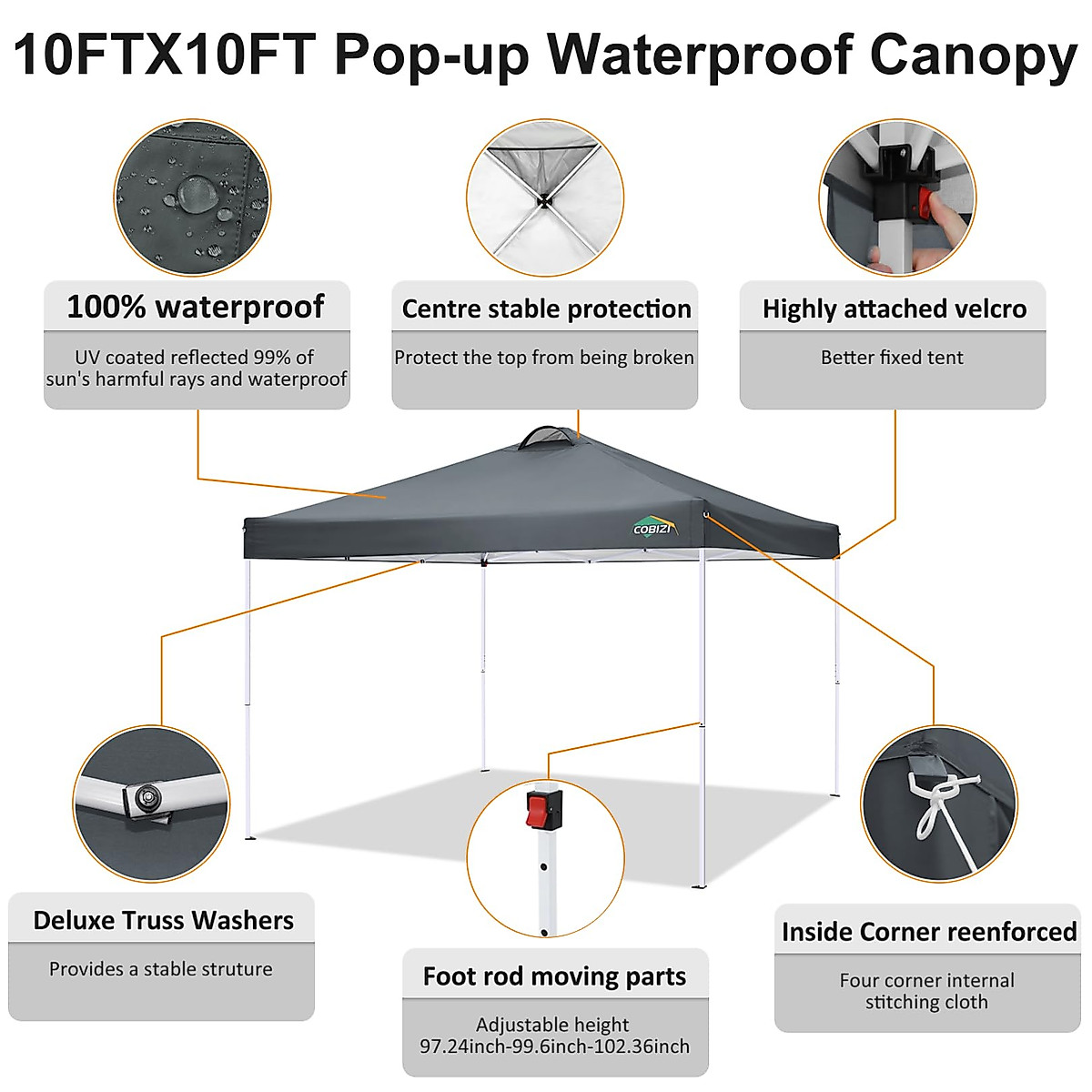 10FTX10FT Pop-up Waterproof Canopy

100% waterproof

UV coated reflected 99% of sun's harmful rays and waterproof

Centre stable protection

Protect the top from being broken

Highly attached velcro

Better fixed tent

COBIZI

Deluxe Truss Washers

Provides a stable struture

Foot rod moving parts

Adjustable height 97.24inch-99.6inch-102.36inch

Inside Corner reenforced

Four corner internal stitching cloth