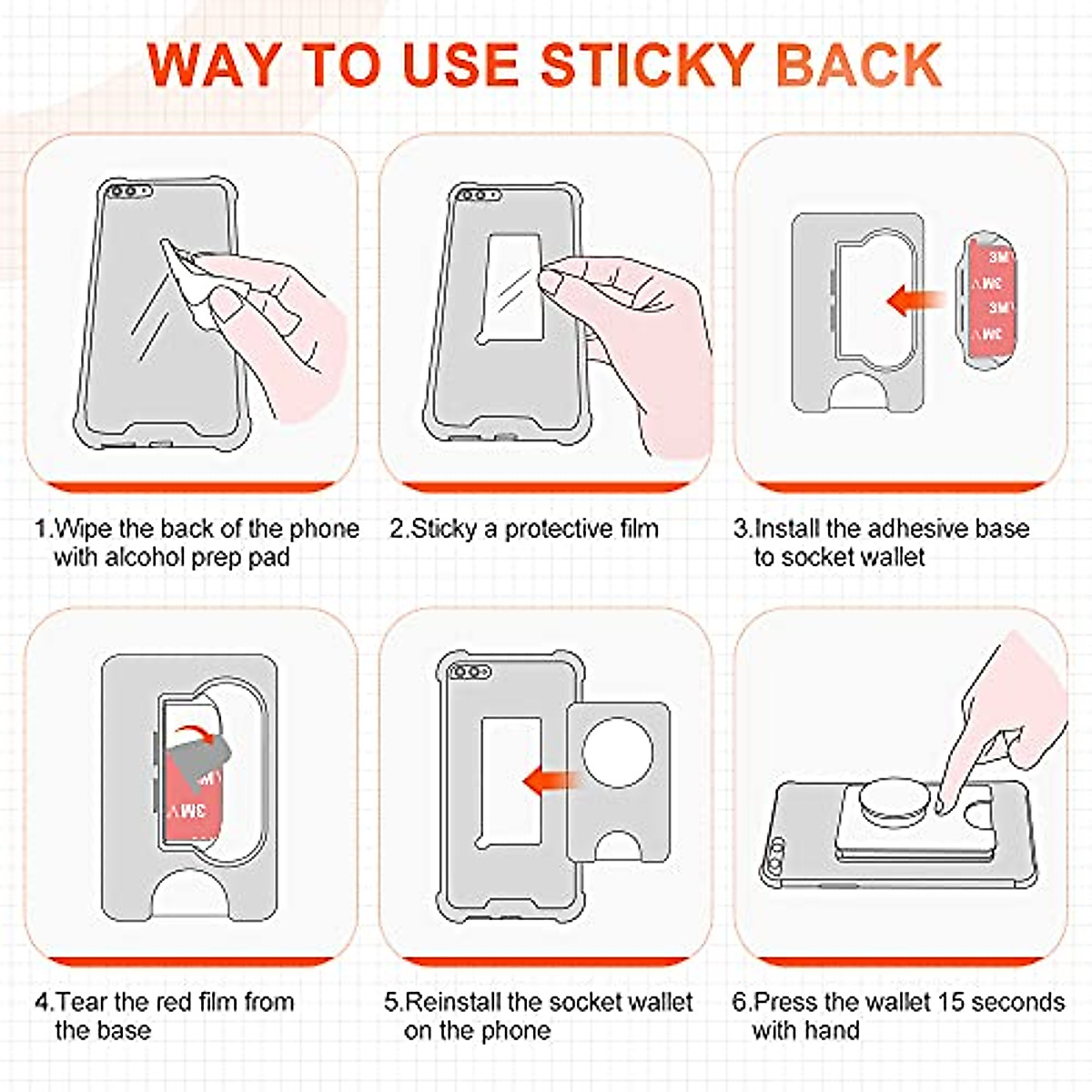 WAY TO USE STICKY BACK

3M
3M
3M
3M

1.Wipe the back of the phone with alcohol prep pad

2.Sticky a protective film

3.Install the adhesive base to socket wallet

3M
3M

4.Tear the red film from the base

5.Reinstall the socket wallet on the phone

6.Press the wallet 15 seconds with hand