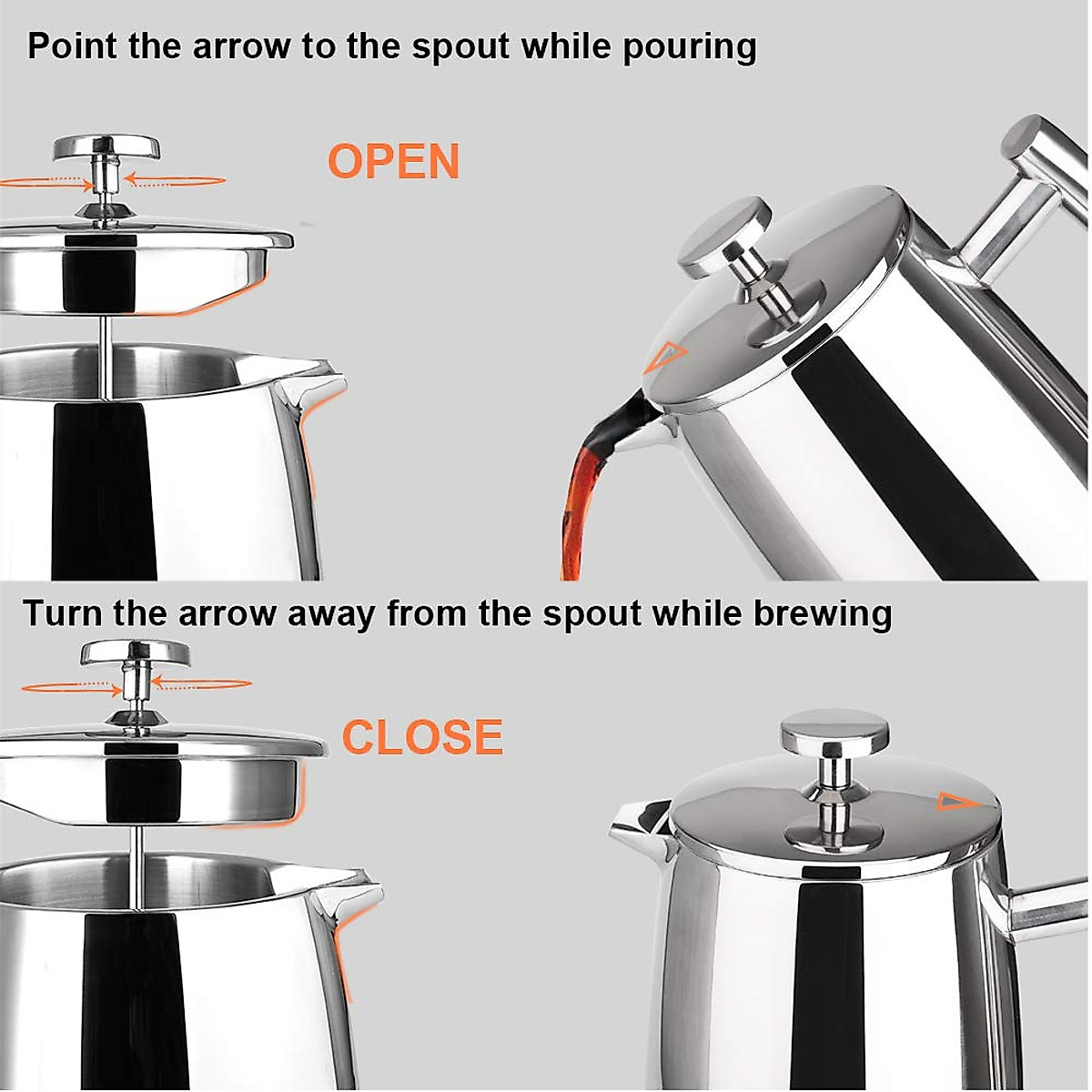 Point the arrow to the spout while pouring

OPEN

Turn the arrow away from the spout while brewing

CLOSE