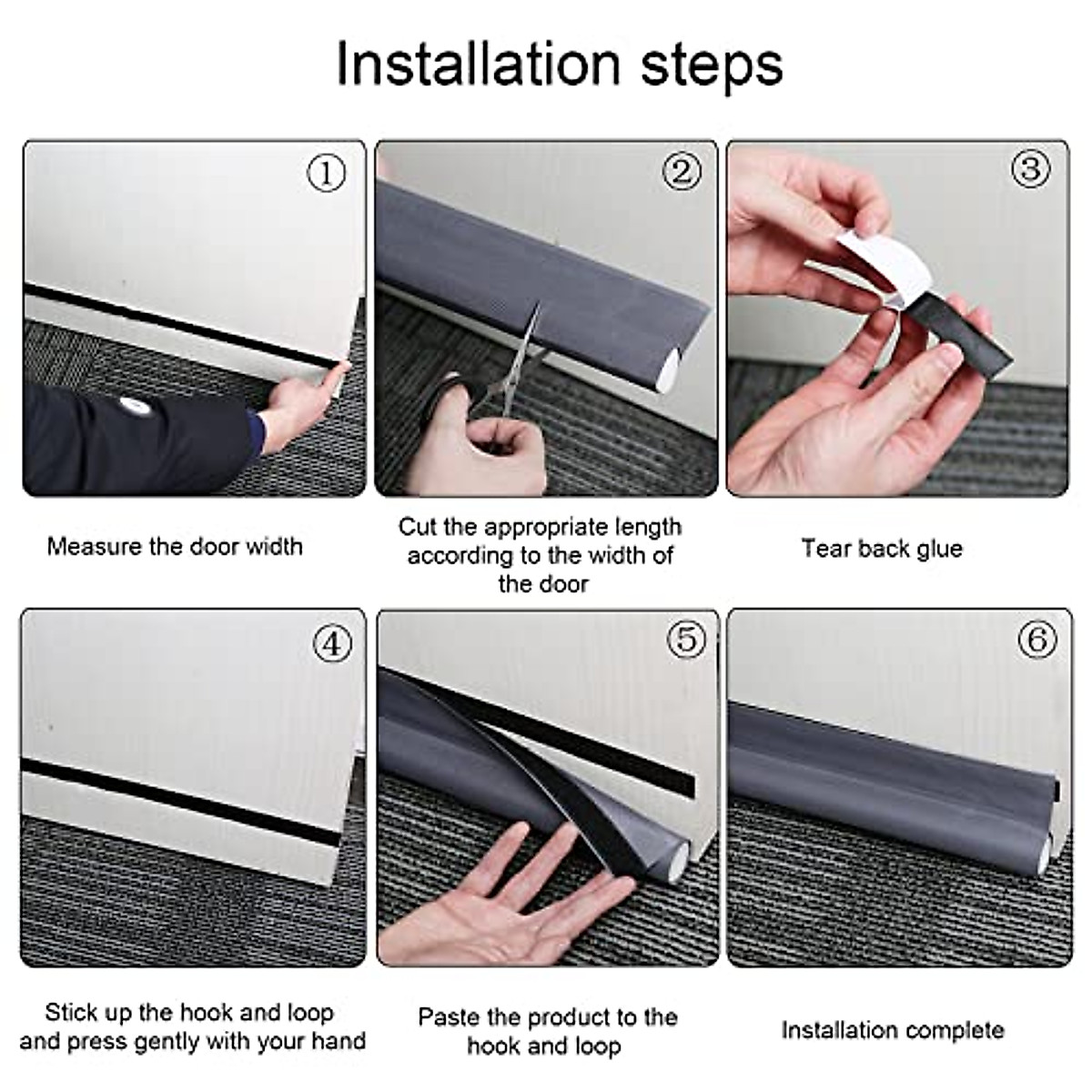 Installation steps

①

Measure the door width

②

Cut the appropriate length according to the width of the door

③

Tear back glue

④

Stick up the hook and loop and press gently with your hand

⑤

Paste the product to the hook and loop

⑥

Installation complete