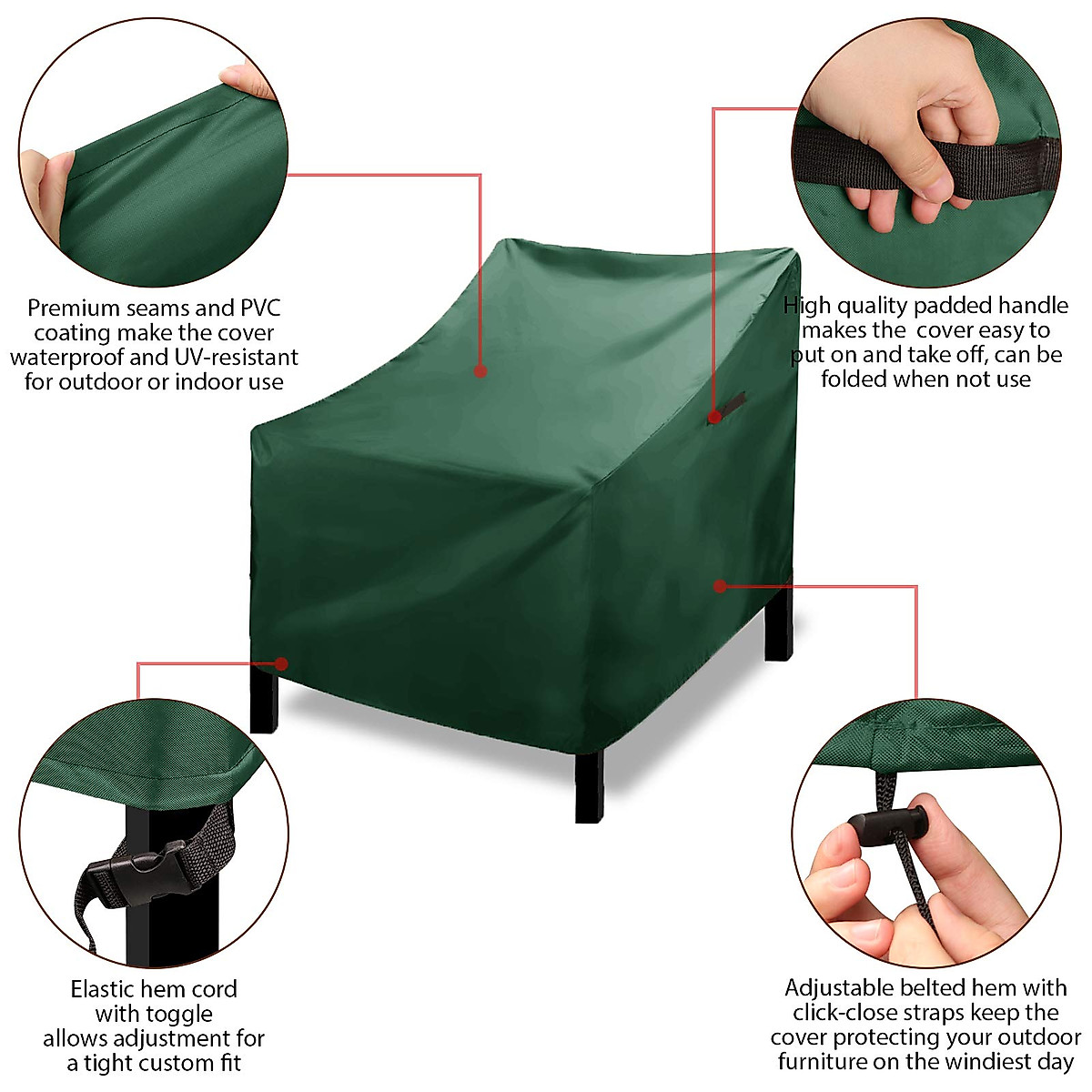 Premium seams and PVC coating make the cover waterproof and UV-resistant for outdoor or indoor use

High quality padded handle makes the cover easy to put on and take off, can be folded when not use

Elastic hem cord with toggle allows adjustment for a tight custom fit

Adjustable belted hem with click-close straps keep the cover protecting your outdoor furniture on the windiest day