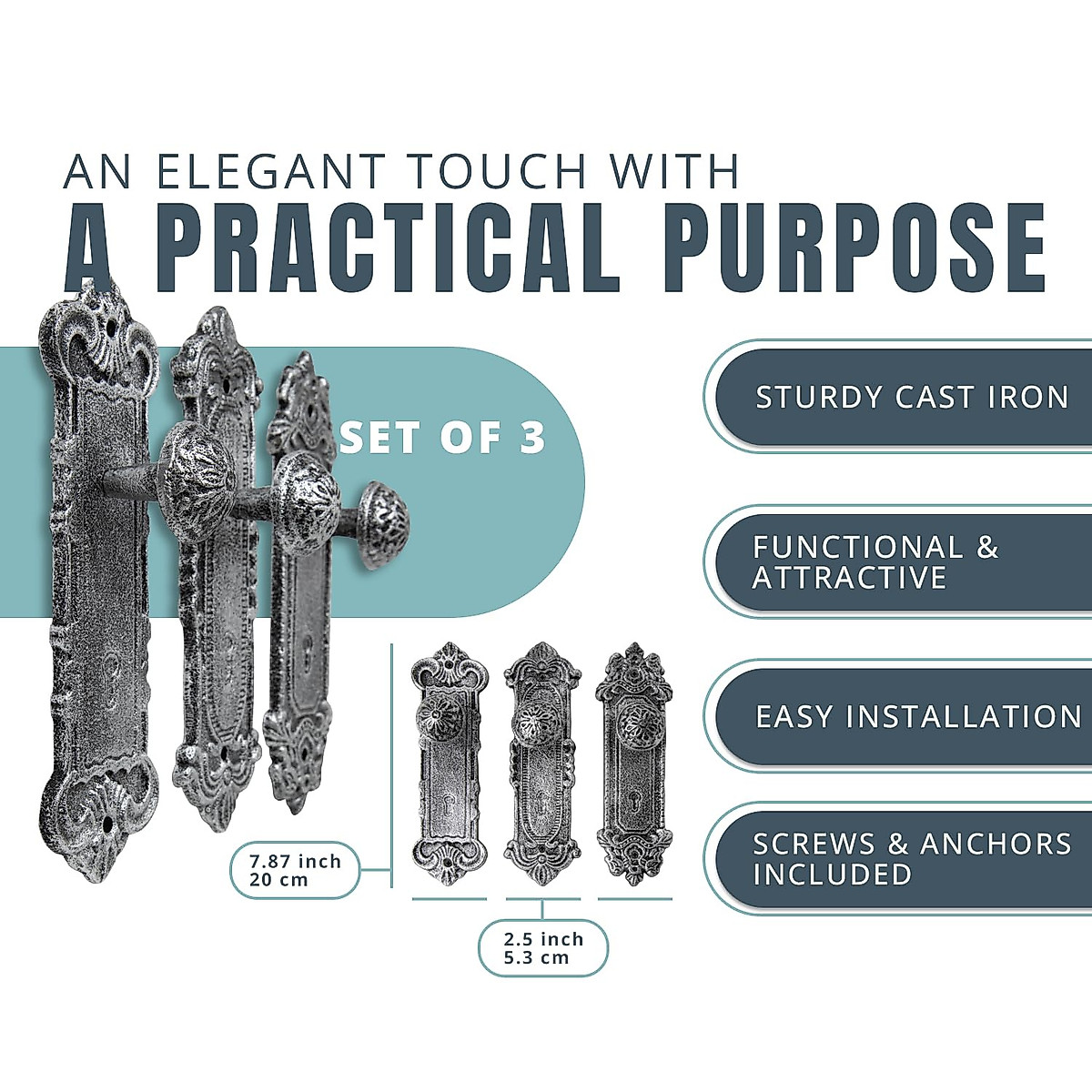 AN ELEGANT TOUCH WITH
A PRACTICAL PURPOSE

SET OF 3

STURDY CAST IRON

FUNCTIONAL & ATTRACTIVE

EASY INSTALLATION

SCREWS & ANCHORS INCLUDED

7.87 inch
20 cm

2.5 inch
5.3 cm