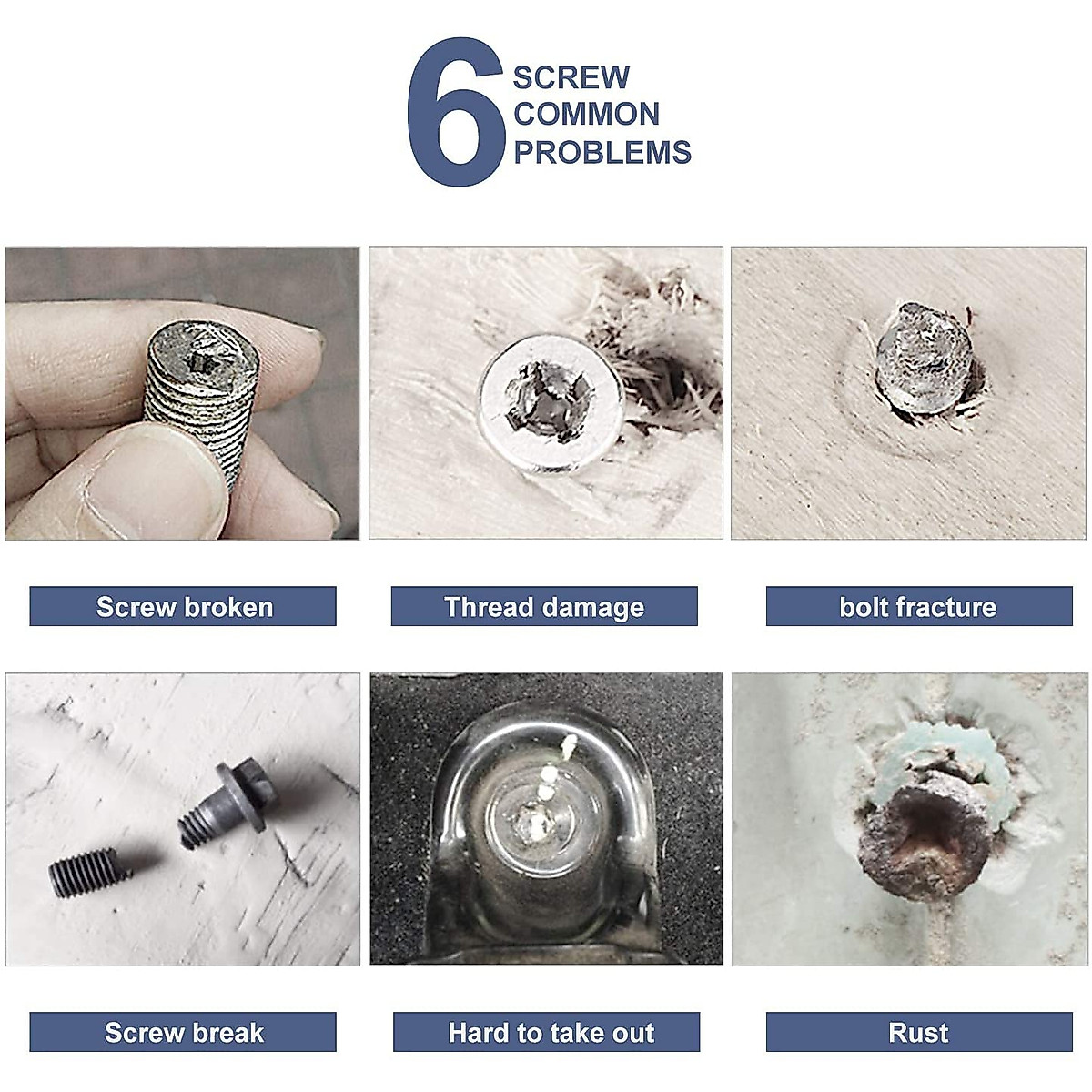 6 SCREW COMMON PROBLEMS

Screw broken

Thread damage

bolt fracture

Screw break

Hard to take out

Rust