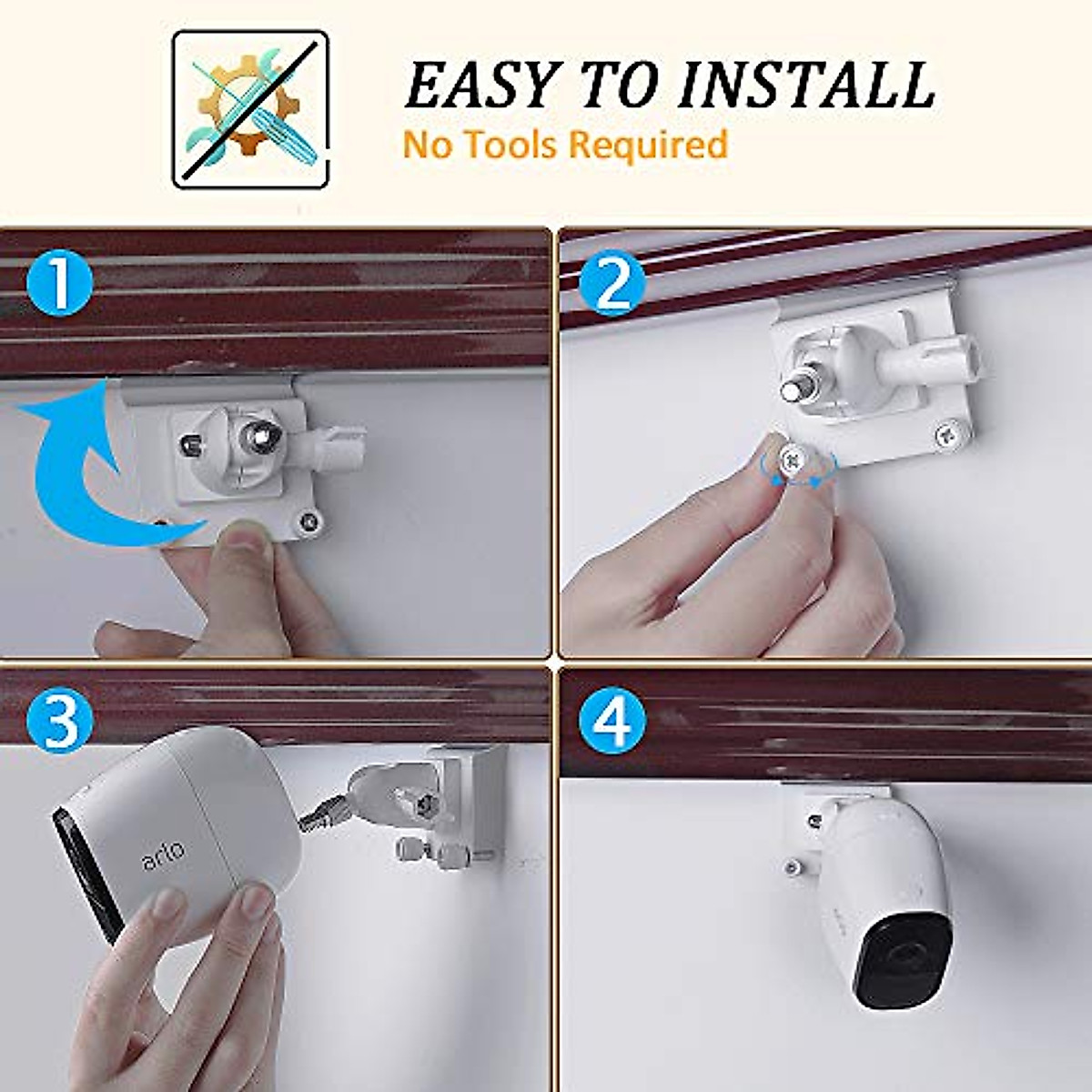 EASY TO INSTALL
No Tools Required

1

2

3

arlo

4